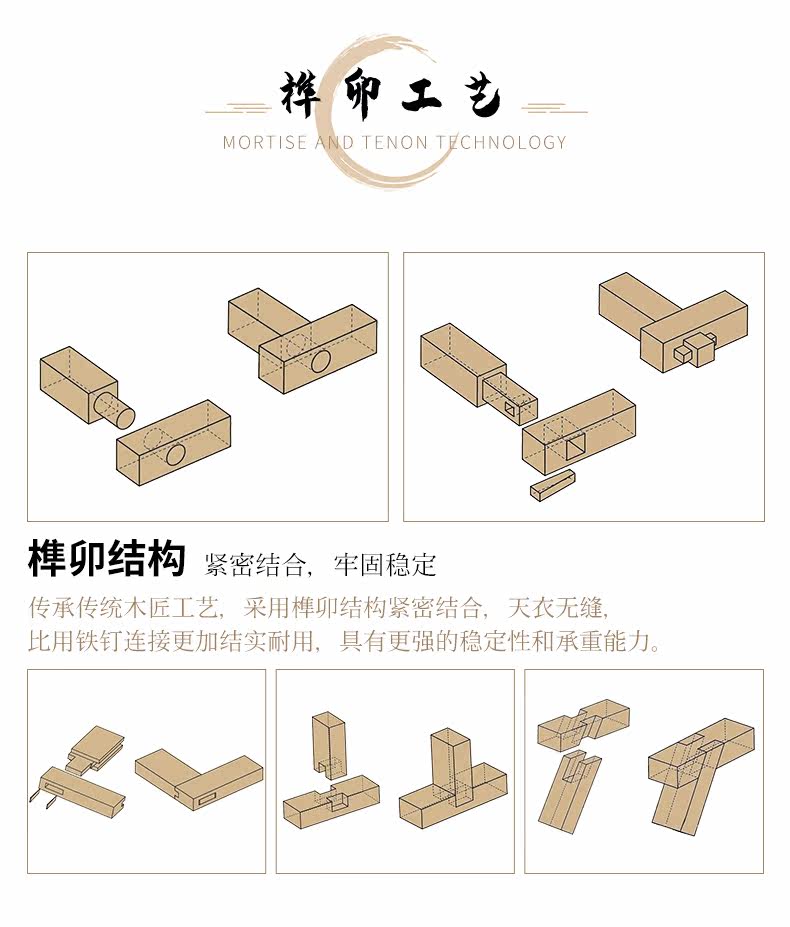 榫卯工艺
MORTISE AND TENON TECHNOLOGY

榫卯结构 紧密结合，牢固稳定

传承传统木匠工艺，采用榫卯结构紧密结合，天衣无缝，比用铁钉连接更加结实耐用，具有更强的稳定性和承重能力。