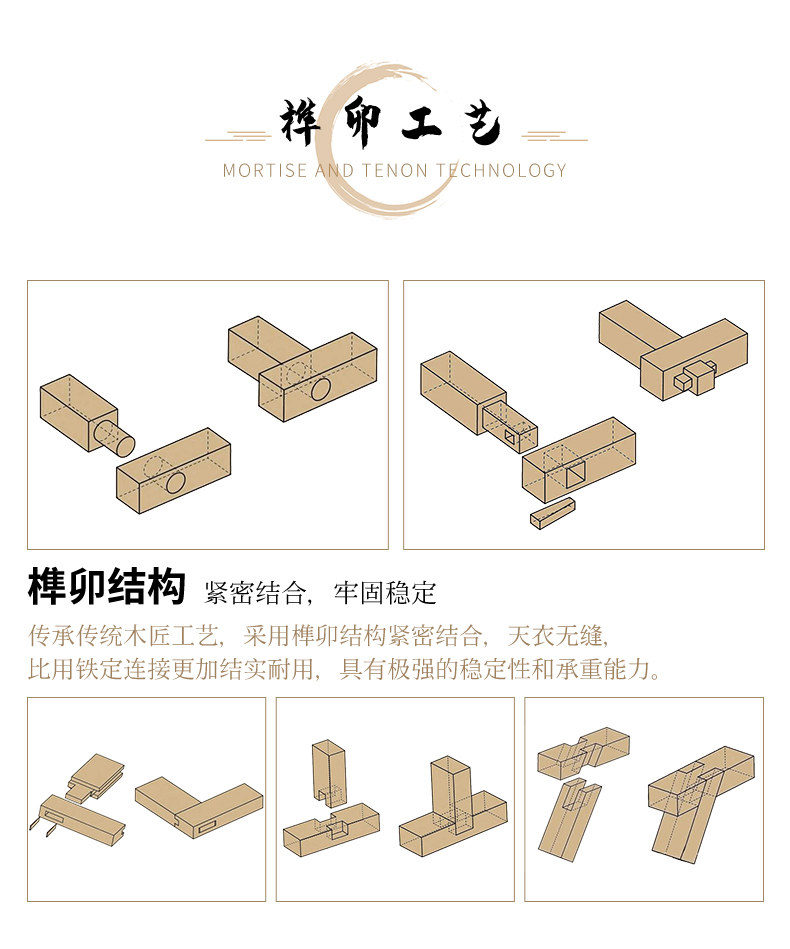 榫卯工艺
MORTISE AND TENON TECHNOLOGY

榫卯结构 紧密结合，牢固稳定

传承传统木匠工艺，采用榫卯结构紧密结合，天衣无缝，比用铁定连接更加结实耐用，具有极强的稳定性和承重能力。