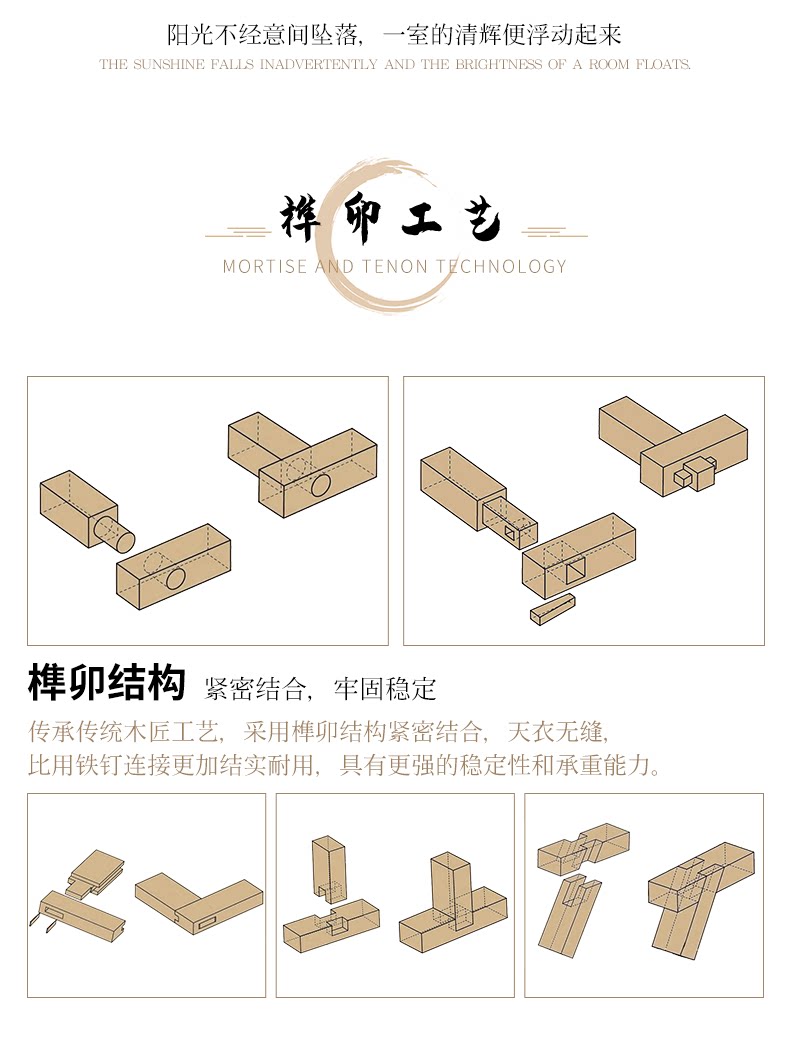 阳光不经意间坠落，一室的清辉便浮动起来
THE SUNSHINE FALLS INADVERTENTLY AND THE BRIGHTNESS OF A ROOM FLOATS.

榫卯工艺
MORTISE AND TENON TECHNOLOGY

榫卯结构 紧密结合，牢固稳定
传承传统木匠工艺，采用榫卯结构紧密结合，天衣无缝，比用铁钉连接更加结实耐用，具有更强的稳定性和承重能力。