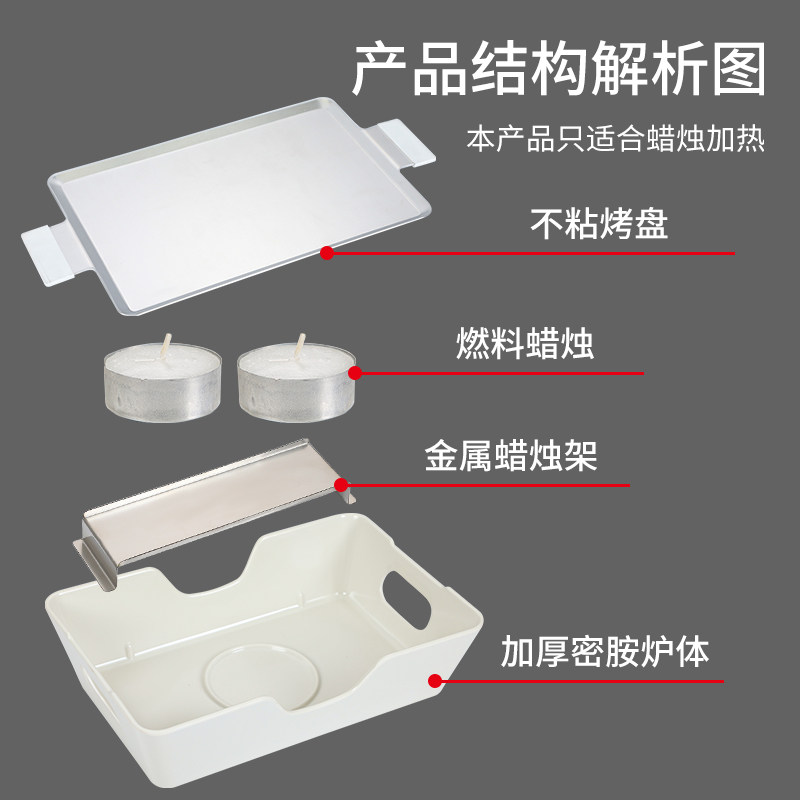 产品结构解析图

本产品只适合蜡烛加热

不粘烤盘

燃料蜡烛

金属蜡烛架

加厚密胺炉体