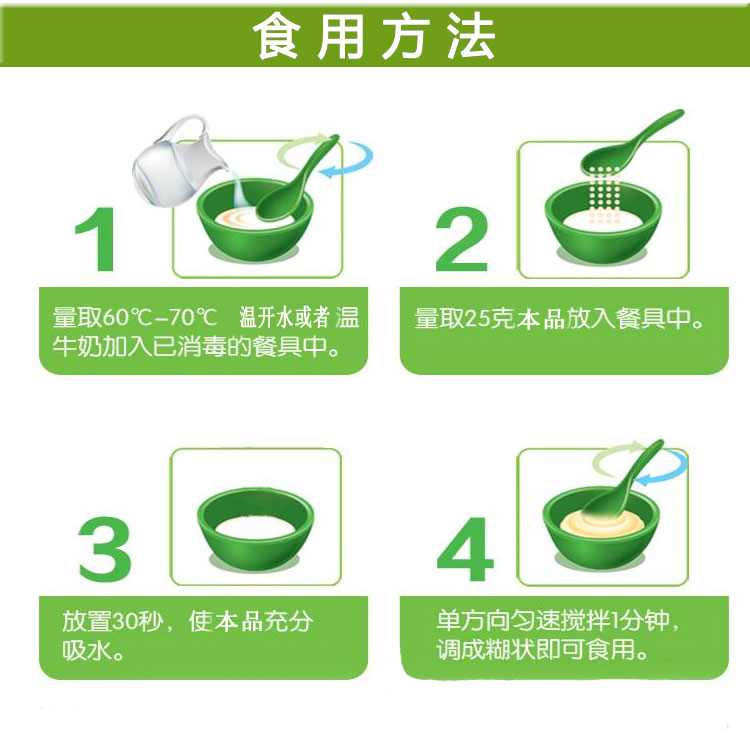 食用方法

1

量取60℃-70℃ 温开水或者 温牛奶加入已消毒的餐具中。

2

量取25克本品放入餐具中。

3

放置30秒，使本品充分吸水。

4

单方向匀速搅拌1分钟，调成糊状即可食用。