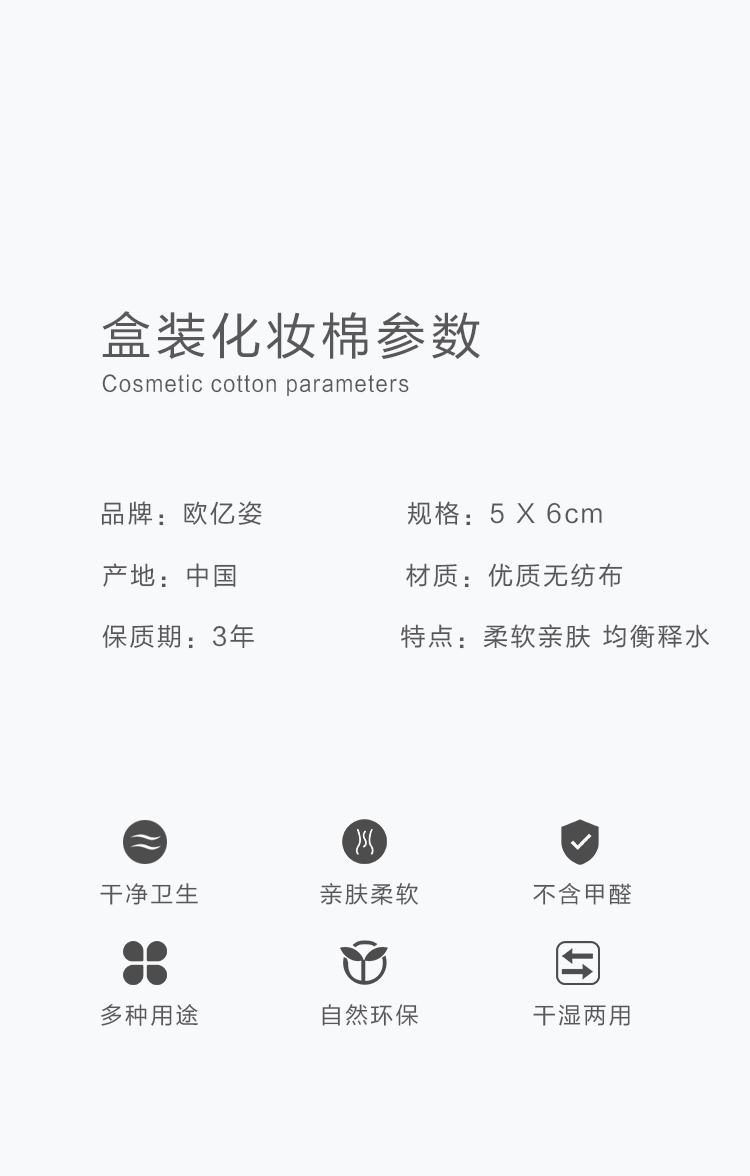 盒装化妆棉参数
Cosmetic cotton parameters

品牌：欧亿姿

产地：中国

保质期：3年

规格：5 X 6cm

材质：优质无纺布

特点：柔软亲肤 均衡释水

干净卫生

亲肤柔软

不含甲醛

多种用途

自然环保

干湿两用