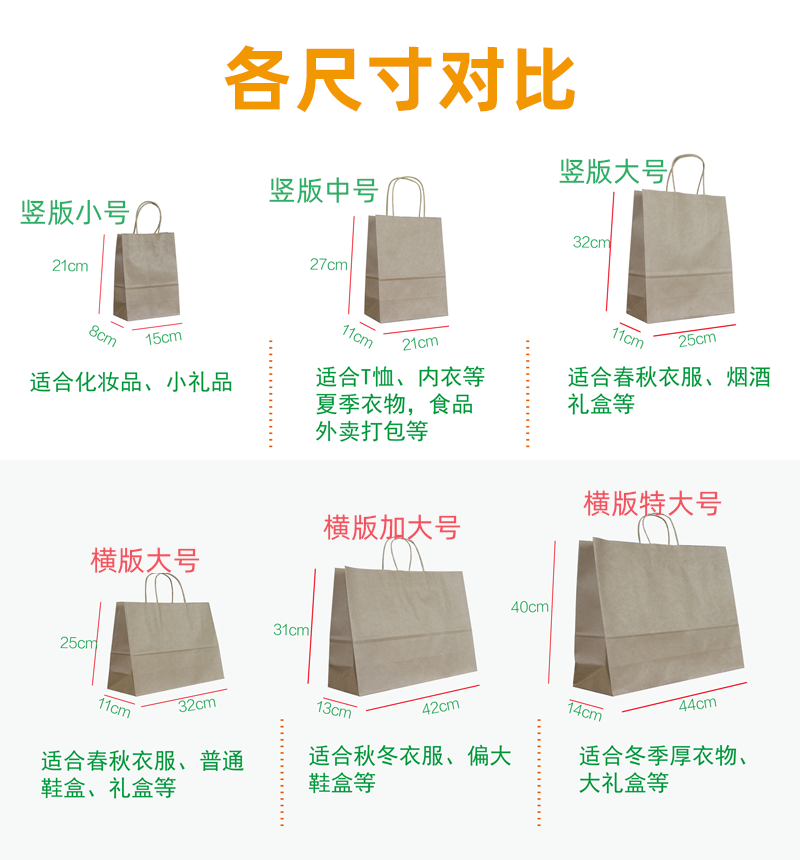 各尺寸对比

竖版小号
21cm
8cm
15cm
适合化妆品、小礼品

竖版中号
27cm
11cm
21cm
适合T恤、内衣等夏季衣物，食品外卖打包等

竖版大号
32cm
11cm
25cm
适合春秋衣服、烟酒礼盒等

横版大号
25cm
11cm
32cm
适合春秋衣服、普通鞋盒、礼盒等

横版加大号
31cm
13cm
42cm
适合秋冬衣服、偏大鞋盒等

横版特大号
40cm
14cm
44cm
适合冬季厚衣物、大礼盒等