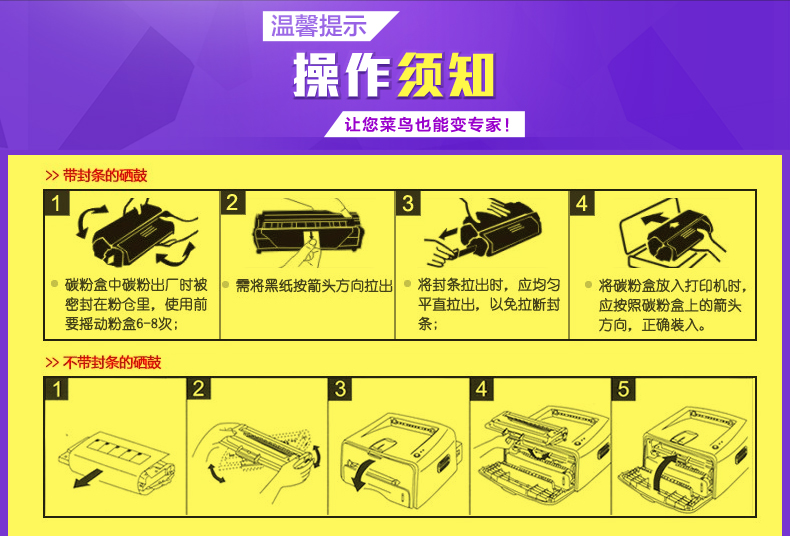 温馨提示

操作须知

让您菜鸟也能变专家！

>> 带封条的硒鼓

1
碳粉盒中碳粉出厂时被密封在粉仓里，使用前要摇动粉盒6-8次；

2
需将黑纸按箭头方向拉出

3
将封条拉出时，应均匀平直拉出，以免拉断封条；

4
将碳粉盒放入打印机时，应按照碳粉盒上的箭头方向，正确装入。

>> 不带封条的硒鼓

1

2

3

4

5