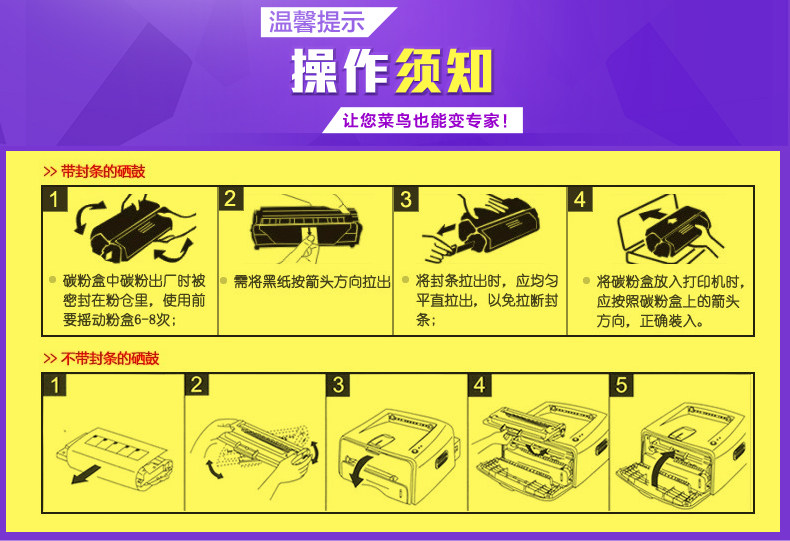 温馨提示

操作须知

让您菜鸟也能变专家！

>> 带封条的硒鼓

1

碳粉盒中碳粉出厂时被密封在粉仓里，使用前要摇动粉盒6-8次；

2

需将黑纸按箭头方向拉出

3

将封条拉出时，应均匀平直拉出，以免拉断封条；

4

将碳粉盒放入打印机时，应按照碳粉盒上的箭头方向，正确装入。

>> 不带封条的硒鼓

1

2

3

4

5