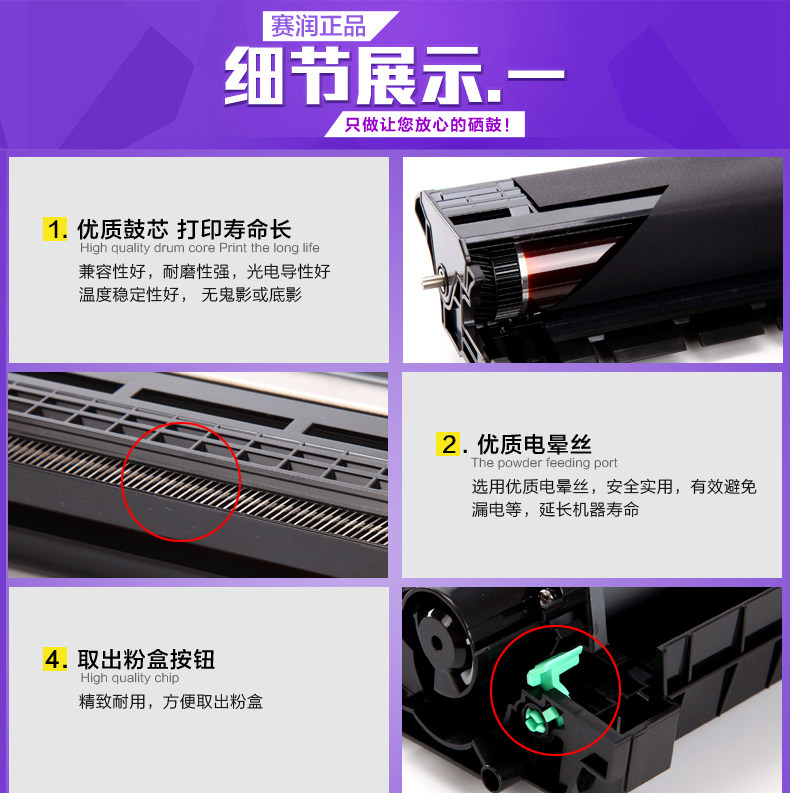 赛润正品

细节展示.一

只做让您放心的硒鼓！

1. 优质鼓芯 打印寿命长
High quality drum core Print the long life
兼容性好，耐磨性强，光电导性好 温度稳定性好， 无鬼影或底影

2. 优质电晕丝
The powder feeding port
选用优质电晕丝，安全实用，有效避免漏电等，延长机器寿命

4. 取出粉盒按钮
High quality chip
精致耐用，方便取出粉盒