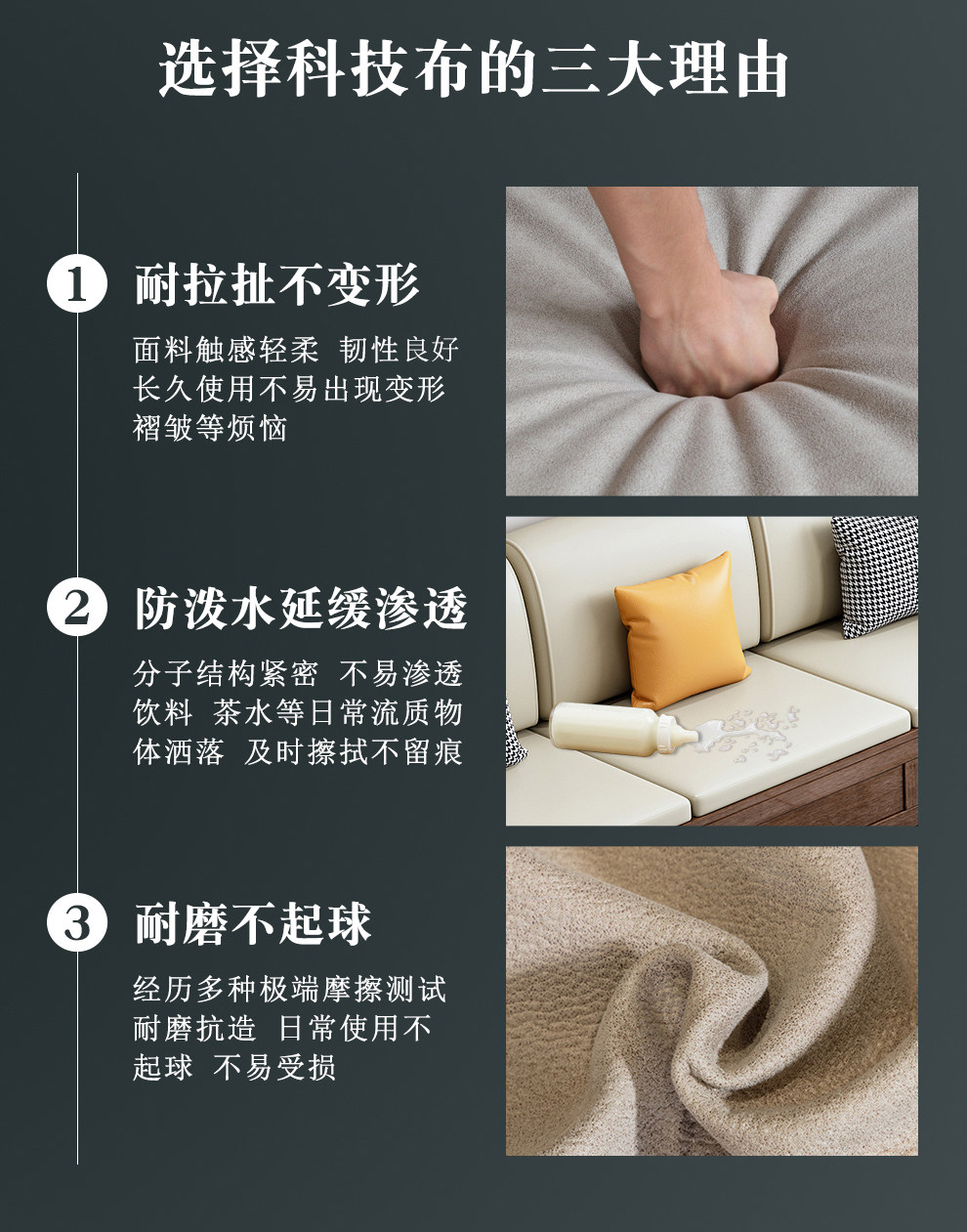 选择科技布的三大理由

1 耐拉扯不变形

面料触感轻柔 韧性良好 长久使用不易出现变形 褶皱等烦恼

2 防泼水延缓渗透

分子结构紧密 不易渗透 饮料 茶水等日常流质物体洒落 及时擦拭不留痕

3 耐磨不起球

经历多种极端摩擦测试 耐磨抗造 日常使用不起球 不易受损