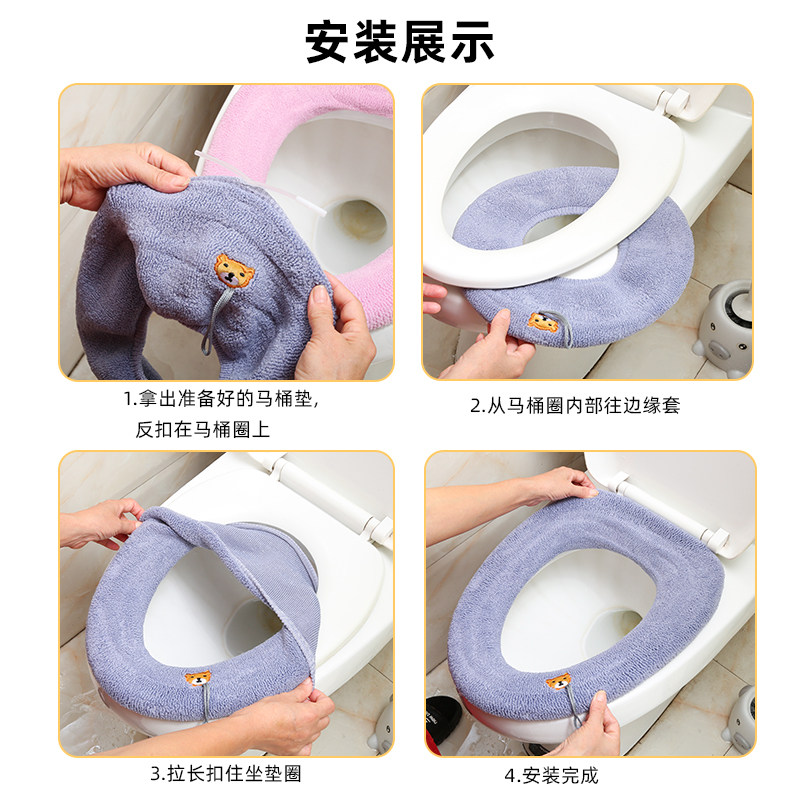 安装展示

1.拿出准备好的马桶垫,
反扣在马桶圈上

2.从马桶圈内部往边缘套

3.拉长扣住坐垫圈

4.安装完成