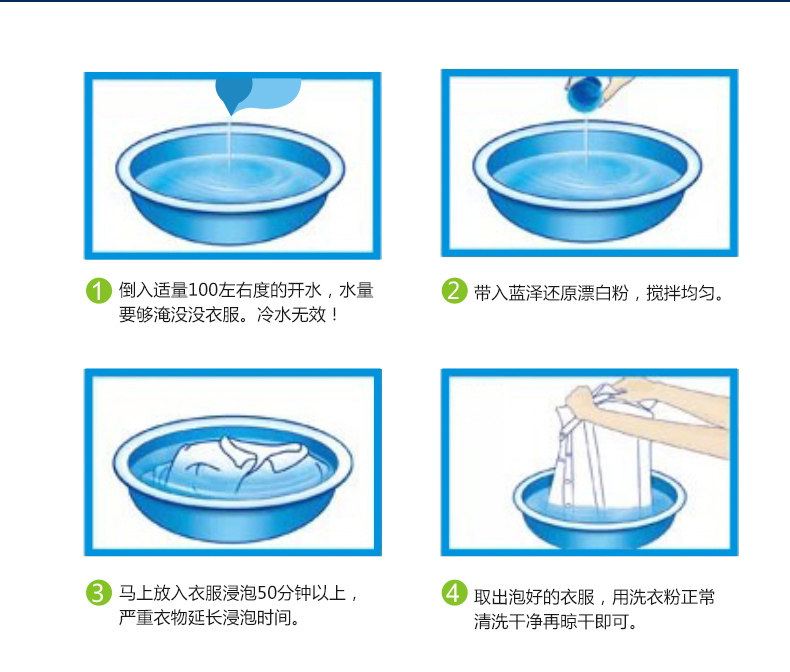 1 倒入适量100左右度的开水，水量要够淹没没衣服。冷水无效！

2 带入蓝泽还原漂白粉，搅拌均匀。

3 马上放入衣服浸泡50分钟以上，严重衣物延长浸泡时间。

4 取出泡好的衣服，用洗衣粉正常清洗干净再晾干即可。