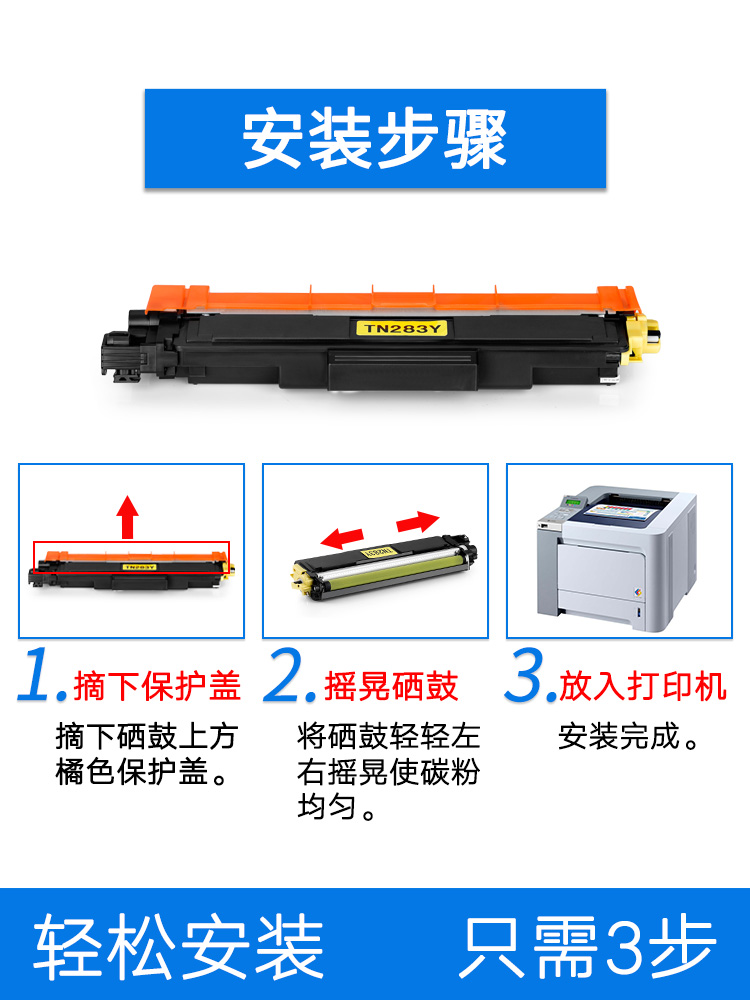 安装步骤

TN283Y

TN283Y

1.摘下保护盖
摘下硒鼓上方橘色保护盖。

2.摇晃硒鼓
将硒鼓轻轻左右摇晃使碳粉均匀。

3.放入打印机
安装完成。

轻松安装 只需3步