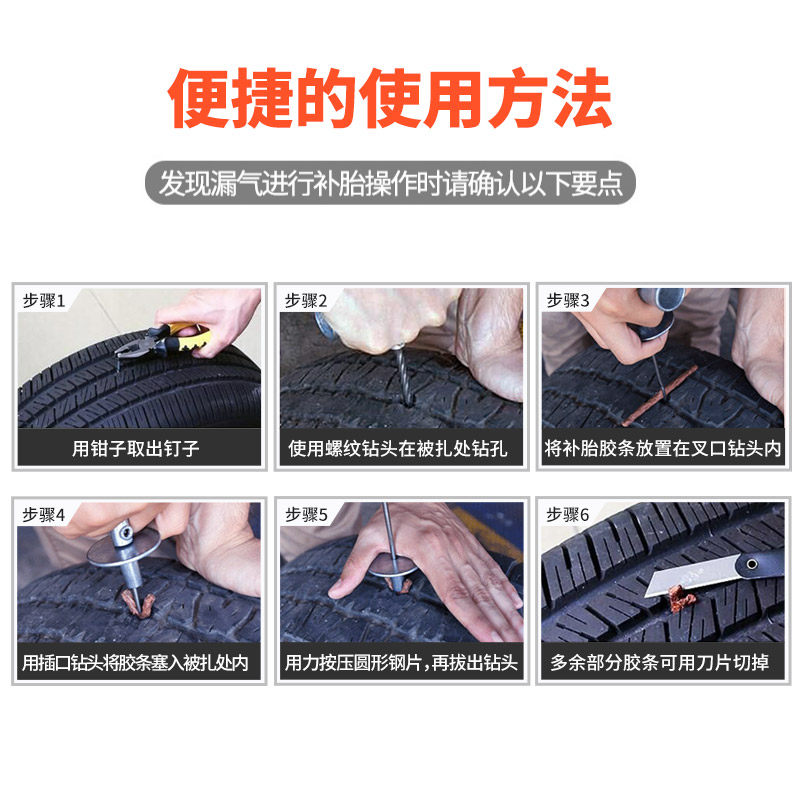 便捷的使用方法

发现漏气进行补胎操作时请确认以下要点

步骤1
用钳子取出钉子

步骤2
使用螺纹钻头在被扎处钻孔

步骤3
将补胎胶条放置在叉口钻头内

步骤4
用插口钻头将胶条塞入被扎处内

步骤5
用力按压圆形钢片，再拔出钻头

步骤6
多余部分胶条可用刀片切掉