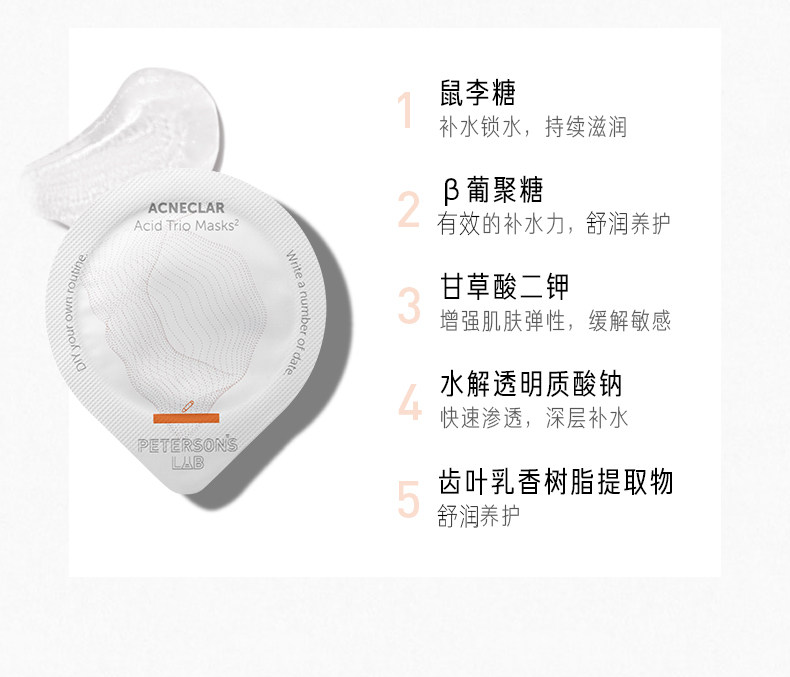 ACNECLAR
Acid Trio Masks²

DIY your own routine

Write a number of date

PETERSON'S LAB

1 鼠李糖
补水锁水，持续滋润

2 β葡聚糖
有效的补水力，舒润养护

3 甘草酸二钾
增强肌肤弹性，缓解敏感

4 水解透明质酸钠
快速渗透，深层补水

5 齿叶乳香树脂提取物
舒润养护