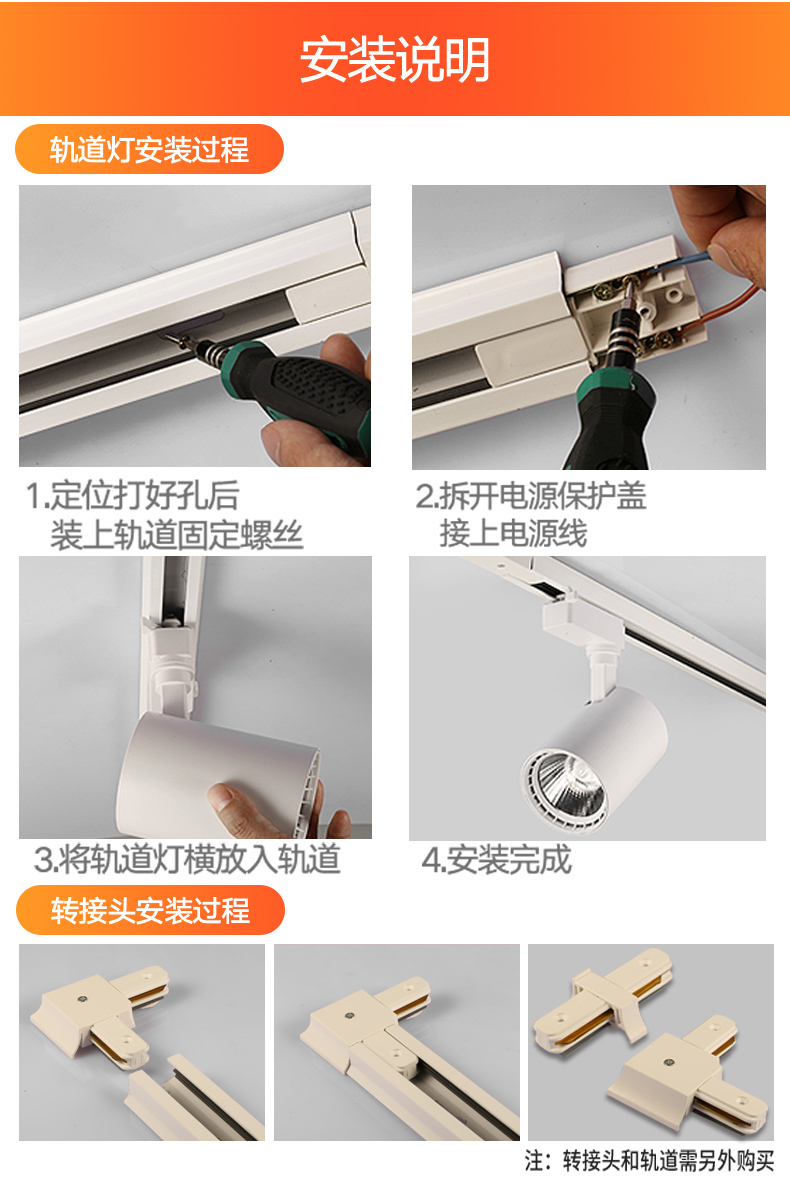 安装说明

轨道灯安装过程

1.定位打好孔后
装上轨道固定螺丝

2.拆开电源保护盖
接上电源线

3.将轨道灯横放入轨道

4.安装完成

转接头安装过程

注：转接头和轨道需另外购买