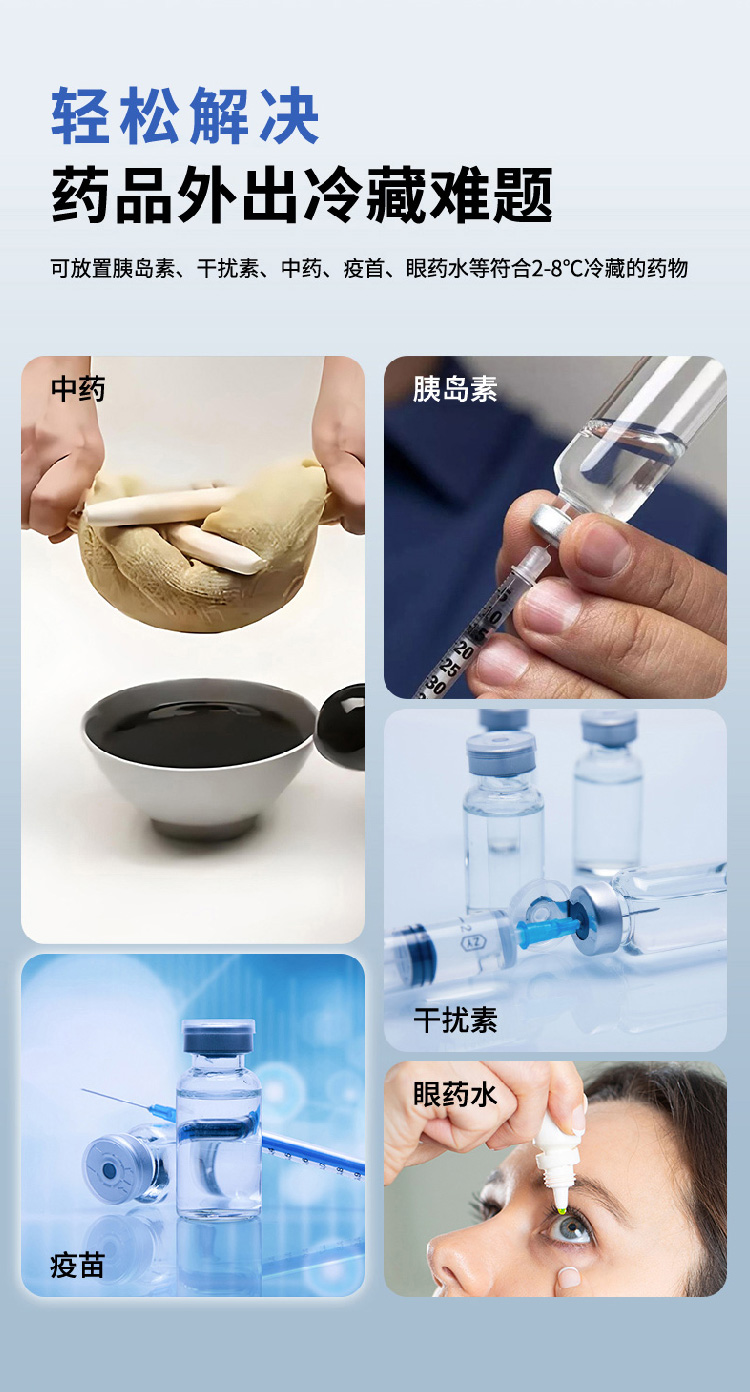 轻松解决
药品外出冷藏难题

可放置胰岛素、干扰素、中药、疫首、眼药水等符合2-8℃冷藏的药物

中药

胰岛素

干扰素

疫苗

眼药水