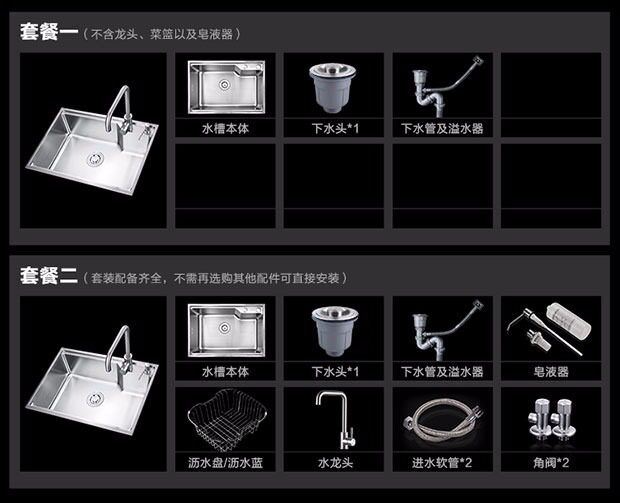 套餐一（不含龙头、菜篮以及皂液器）

水槽本体

下水头*1

下水管及溢水器

套餐二（套装配备齐全，不需再选购其他配件可直接安装）

水槽本体

下水头*1

下水管及溢水器

皂液器

沥水盘/沥水蓝

水龙头

进水软管*2

角阀*2