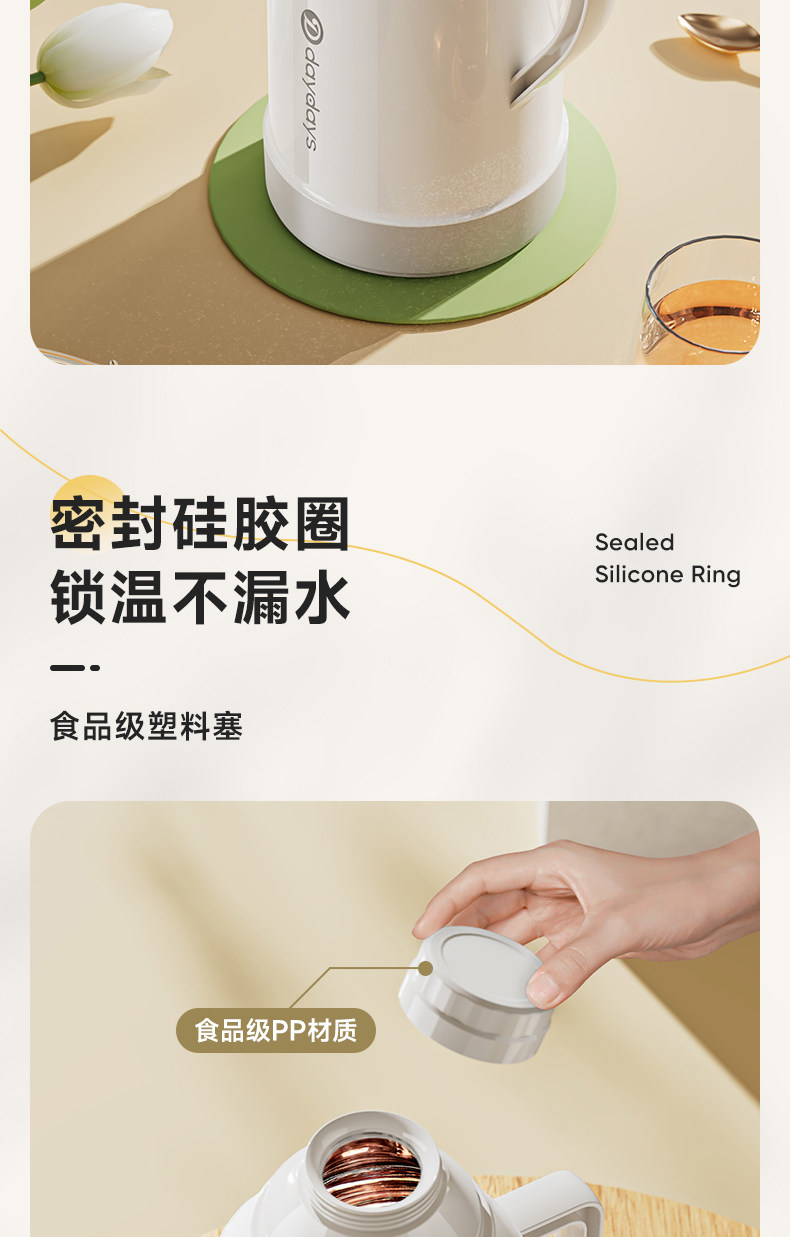 daydays

密封硅胶圈
锁温不漏水

Sealed
Silicone Ring

食品级塑料塞

食品级PP材质