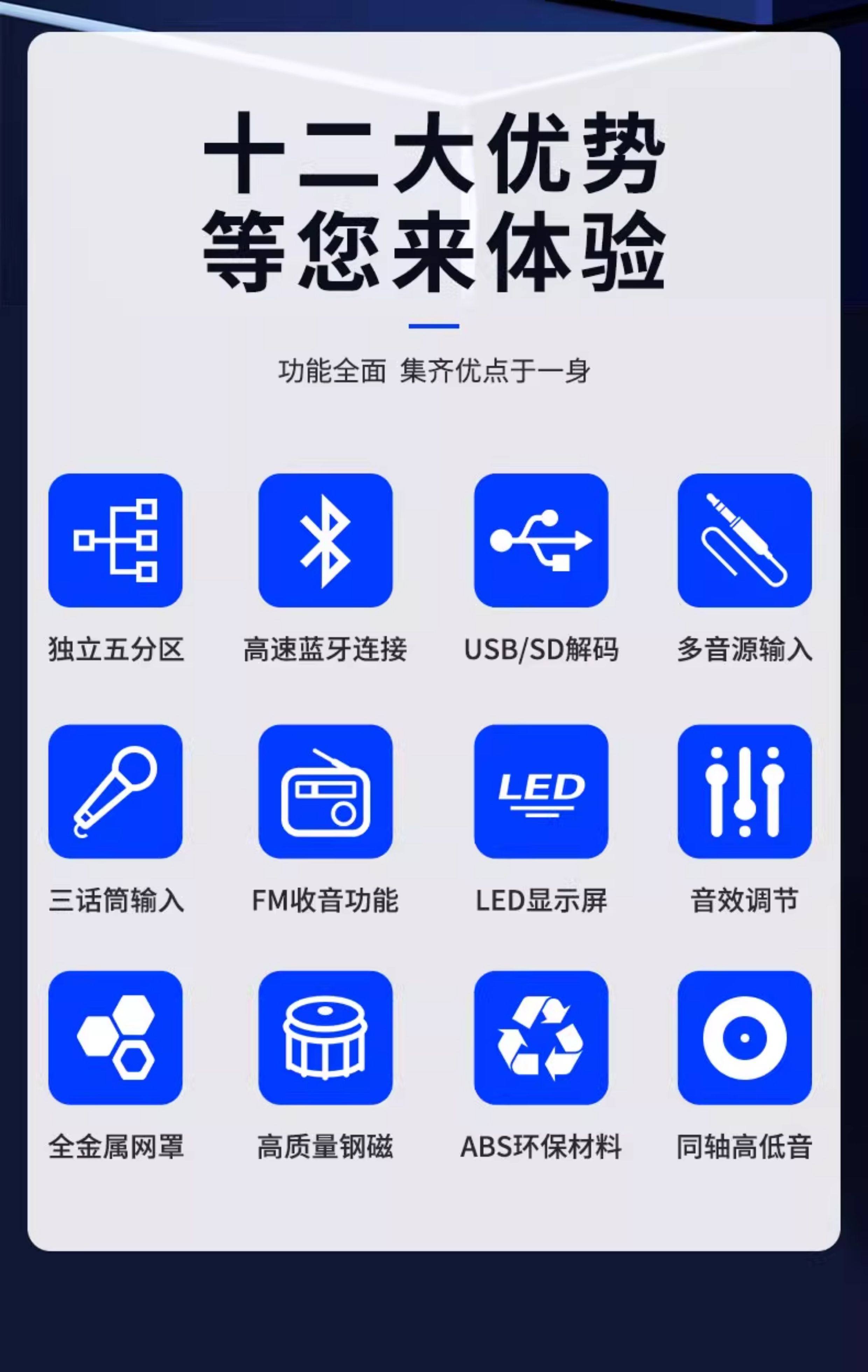 十二大优势
等您来体验

功能全面 集齐优点于一身

独立五分区

高速蓝牙连接

USB/SD解码

多音源输入

三话筒输入

FM收音功能

LED

LED显示屏

音效调节

全金属网罩

高质量钢磁

ABS环保材料

同轴高低音