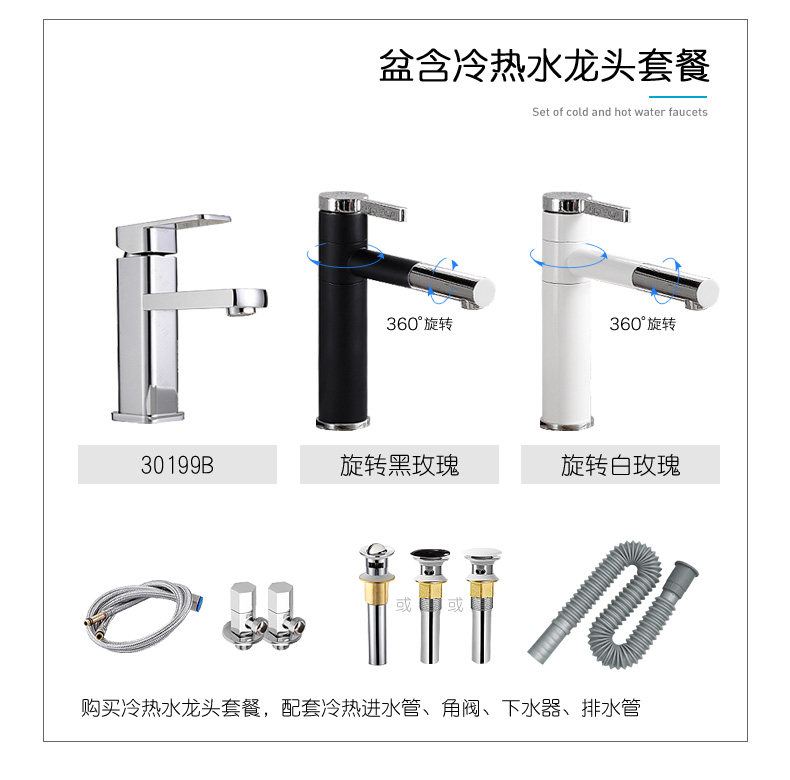 盆含冷热水龙头套餐

Set of cold and hot water faucets

360°旋转

360°旋转

30199B

旋转黑玫瑰

旋转白玫瑰

或

或

购买冷热水龙头套餐，配套冷热进水管、角阀、下水器、排水管