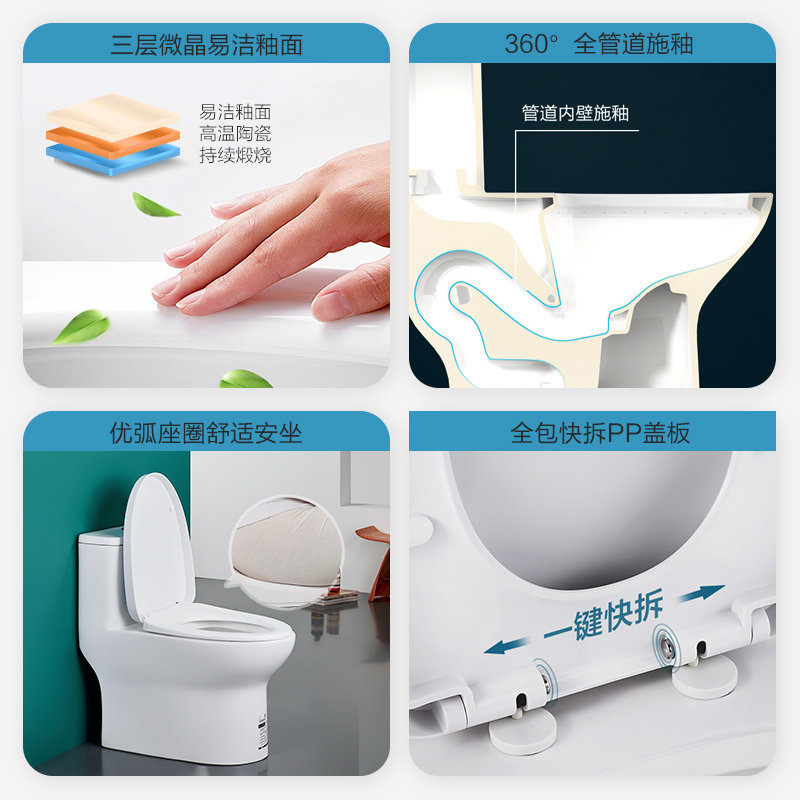 三层微晶易洁釉面

易洁釉面
高温陶瓷
持续煅烧

360° 全管道施釉

管道内壁施釉

优弧座圈舒适安坐

全包快拆PP盖板

一键快拆