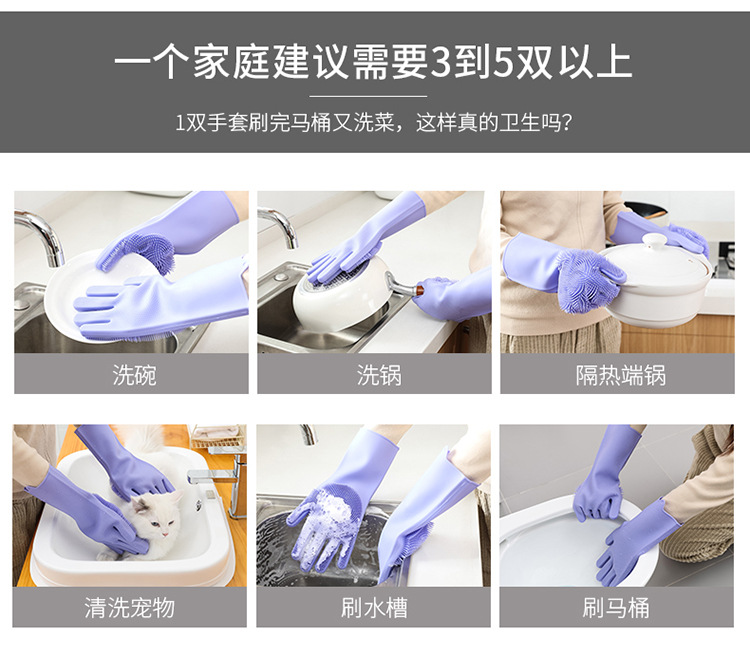 一个家庭建议需要3到5双以上

1双手套刷完马桶又洗菜，这样真的卫生吗?

洗碗

洗锅

隔热端锅

清洗宠物

刷水槽

刷马桶