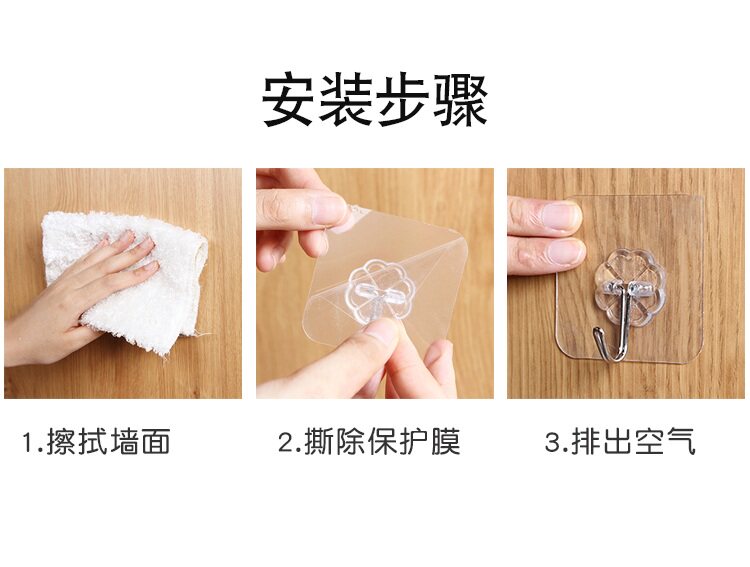 安装步骤

1.擦拭墙面

2.撕除保护膜

3.排出空气