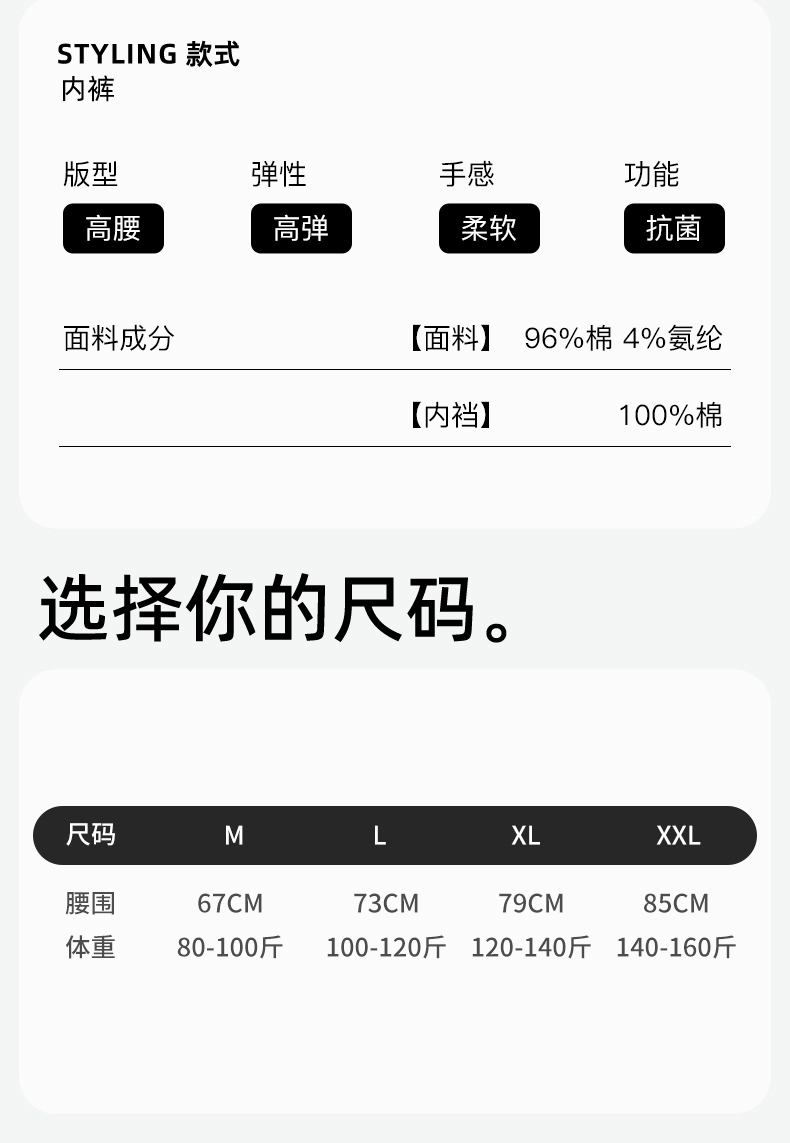 STYLING 款式
内裤

版型
高腰

弹性
高弹

手感
柔软

功能
抗菌

面料成分 【面料】 96%棉 4%氨纶

【内裆】 100%棉

选择你的尺码。

| 尺码 | M | L | XL | XXL |
|---|---|---|---|---|
| 腰围 | 67CM | 73CM | 79CM | 85CM |
| 体重 | 80-100斤 | 100-120斤 | 120-140斤 | 140-160斤 |