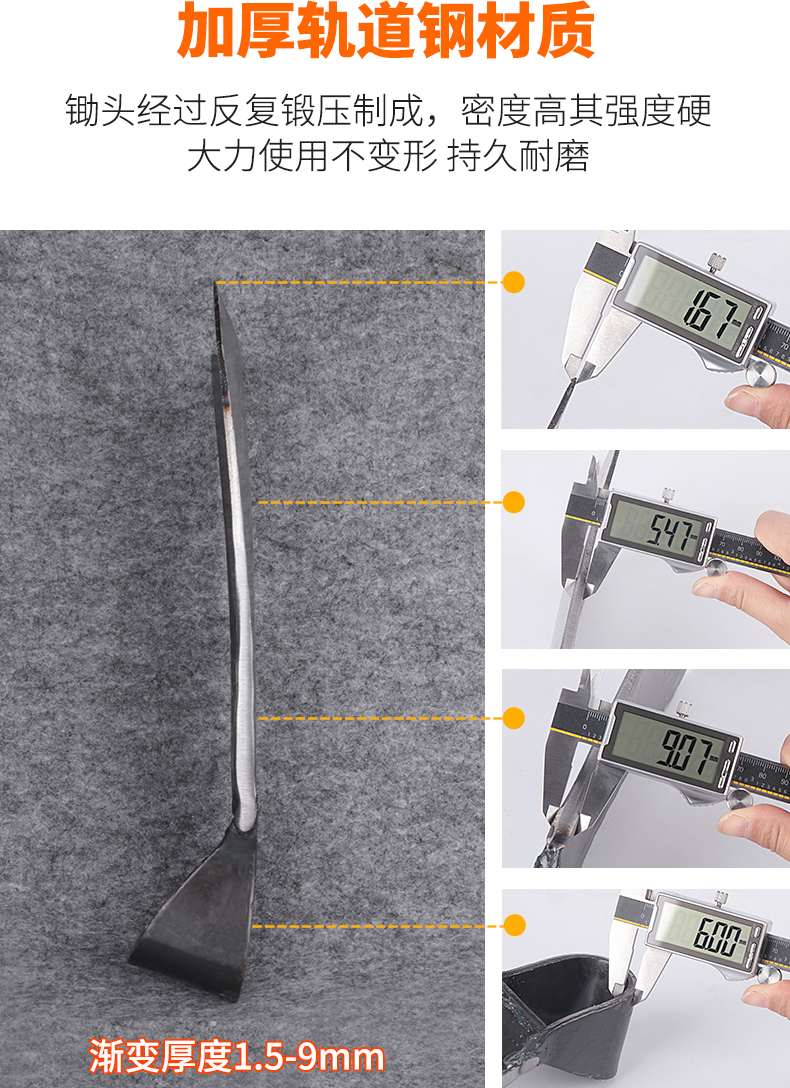 加厚轨道钢材质

锄头经过反复锻压制成，密度高其强度硬
大力使用不变形 持久耐磨

1.67

5.47

9.07

6.00

渐变厚度1.5-9mm