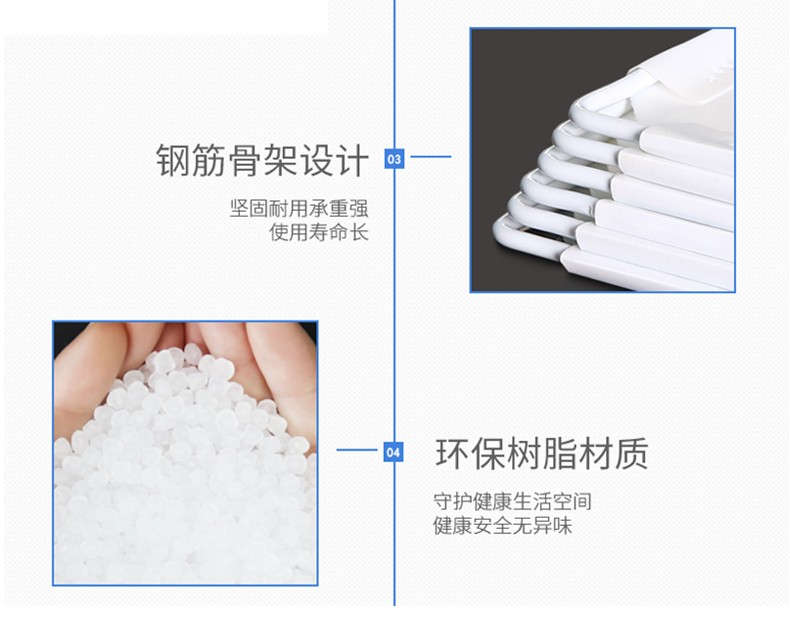 钢筋骨架设计

03

坚固耐用承重强
使用寿命长

04

环保树脂材质

守护健康生活空间
健康安全无异味