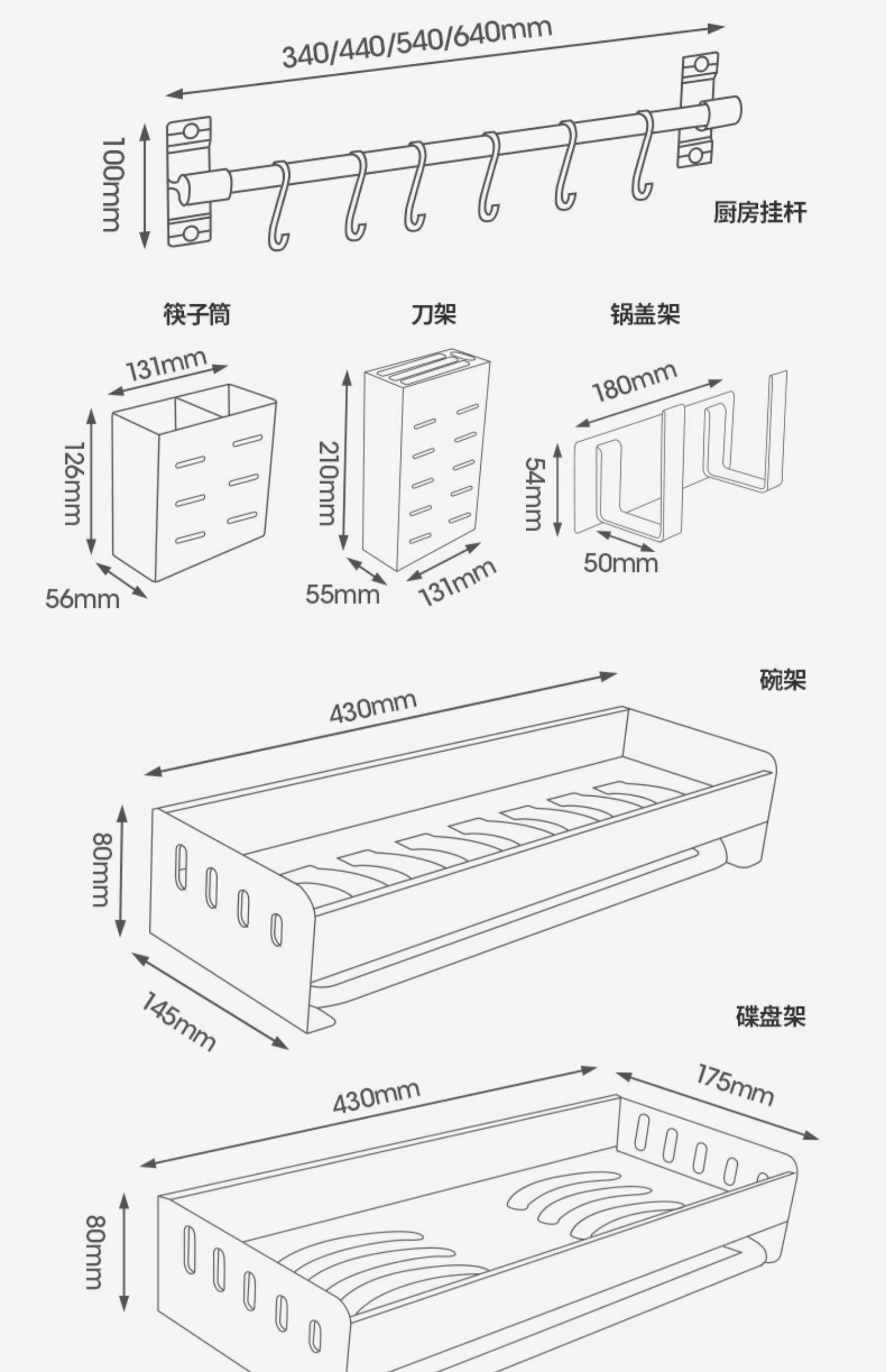 340/440/540/640mm

100mm

厨房挂杆

筷子筒

131mm

126mm

56mm

刀架

210mm

55mm

131mm

锅盖架

180mm

54mm

50mm

碗架

430mm

80mm

145mm

碟盘架

430mm

175mm

80mm