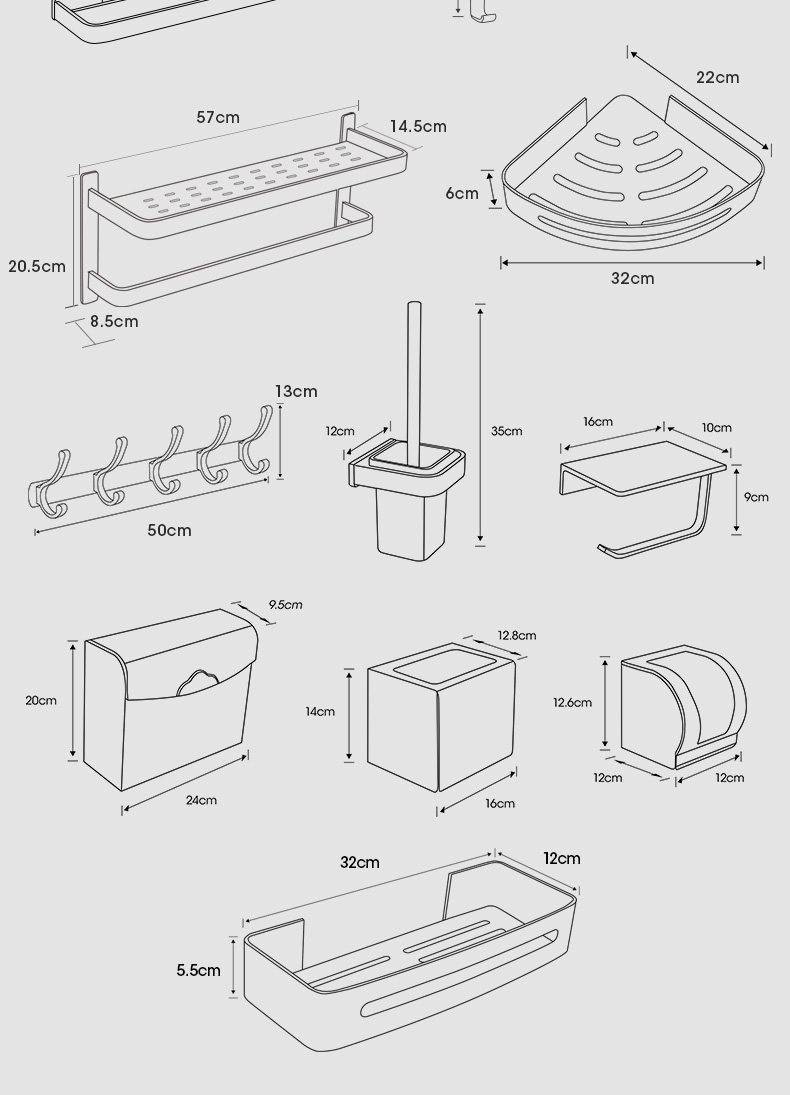 57cm
14.5cm
20.5cm
8.5cm

22cm
6cm
32cm

13cm
50cm

12cm
35cm

16cm
10cm
9cm

9.5cm
20cm
24cm

12.8cm
14cm
16cm

12.6cm
12cm
12cm

32cm
12cm
5.5cm