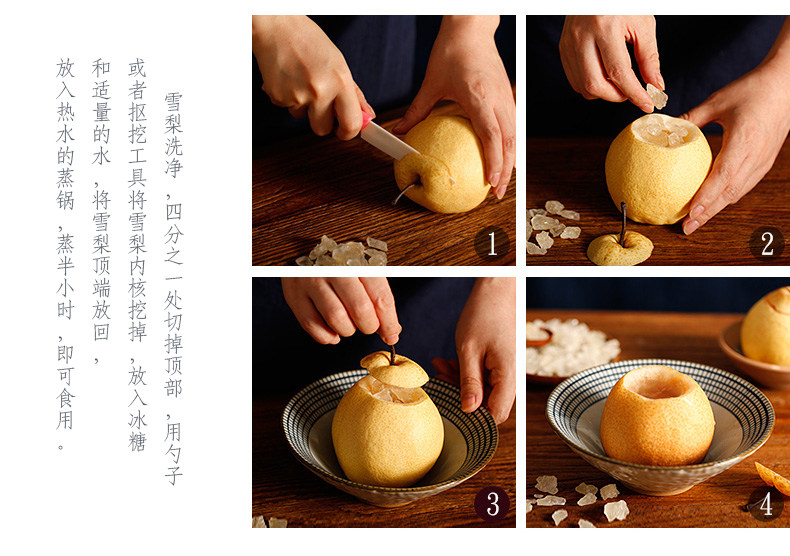 雪梨洗净，四分之一处切掉顶部，用勺子或者抠挖工具将雪梨内核挖掉，放入冰糖和适量的水，将雪梨顶端放回，放入热水的蒸锅，蒸半小时，即可食用。

1

2

3

4