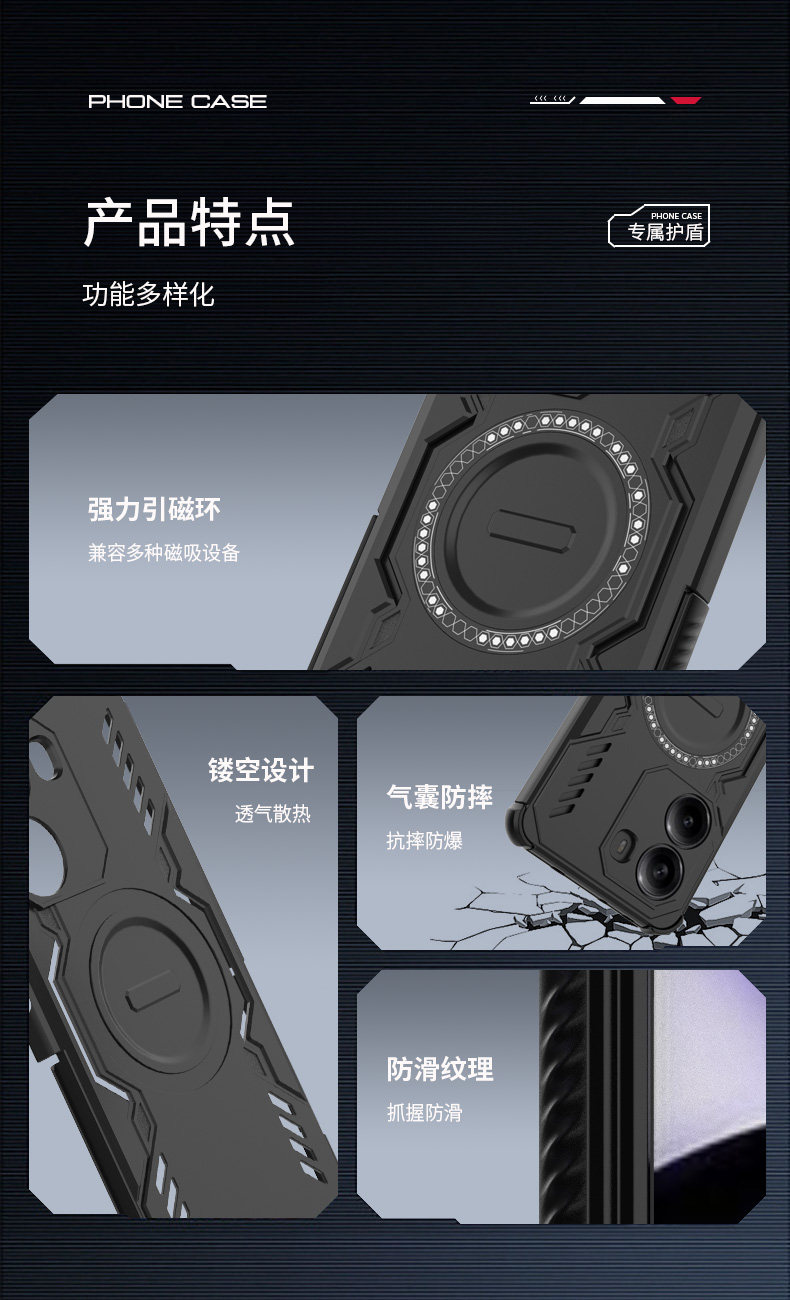 PHONE CASE

产品特点

PHONE CASE
专属护盾

功能多样化

强力引磁环

兼容多种磁吸设备

镂空设计

透气散热

气囊防摔

抗摔防爆

防滑纹理

抓握防滑