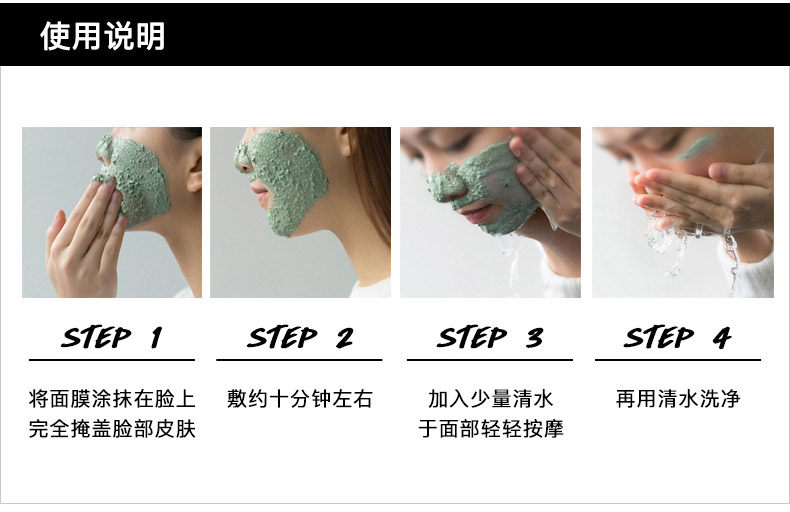 使用说明

STEP 1

将面膜涂抹在脸上
完全掩盖脸部皮肤

STEP 2

敷约十分钟左右

STEP 3

加入少量清水
于面部轻轻按摩

STEP 4

再用清水洗净