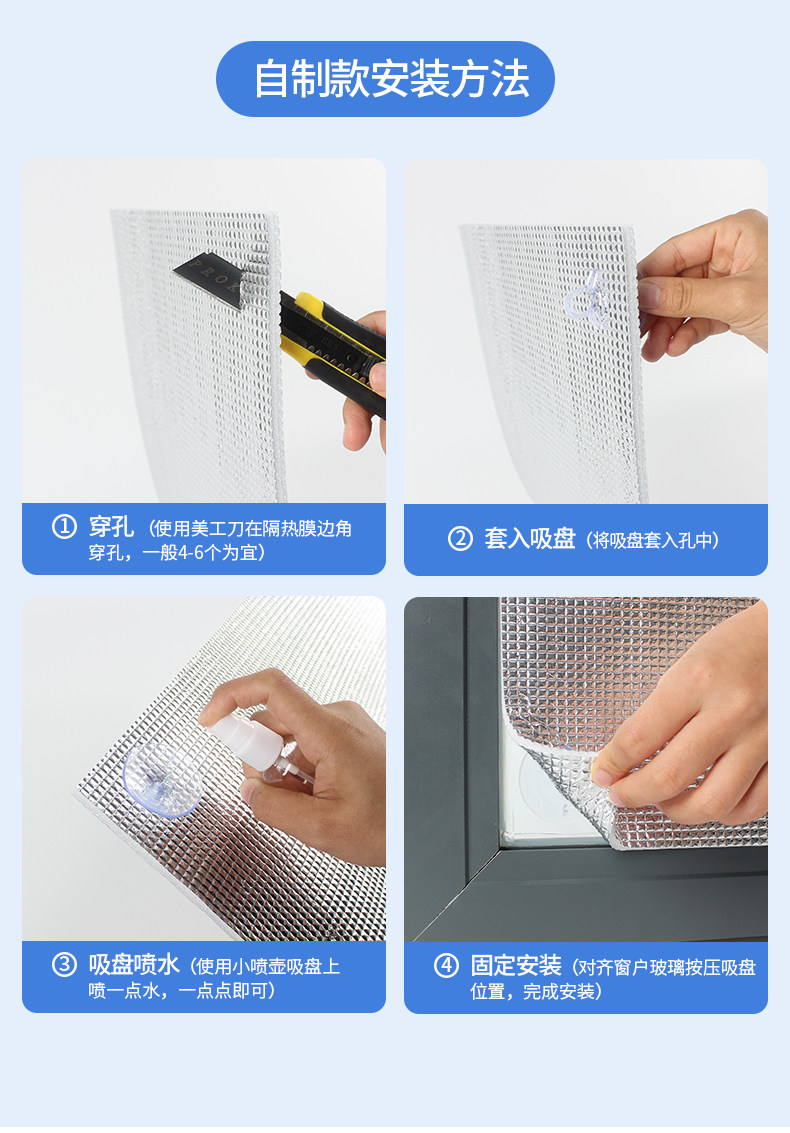 自制款安装方法

① 穿孔（使用美工刀在隔热膜边角穿孔，一般4-6个为宜）

② 套入吸盘（将吸盘套入孔中）

③ 吸盘喷水（使用小喷壶吸盘上喷一点水，一点点即可）

④ 固定安装（对齐窗户玻璃按压吸盘位置，完成安装）