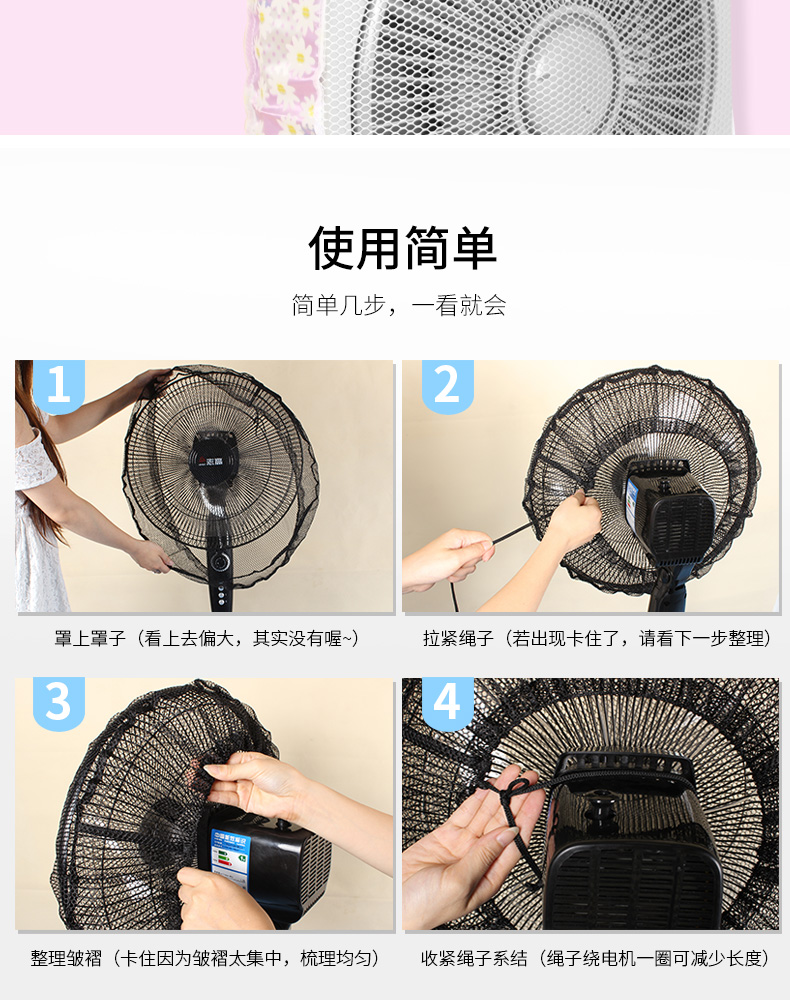 使用简单

简单几步，一看就会

1

罩上罩子（看上去偏大，其实没有喔~）

2

拉紧绳子（若出现卡住了，请看下一步整理）

3

整理皱褶（卡住因为皱褶太集中，梳理均匀）

4

收紧绳子系结（绳子绕电机一圈可减少长度）