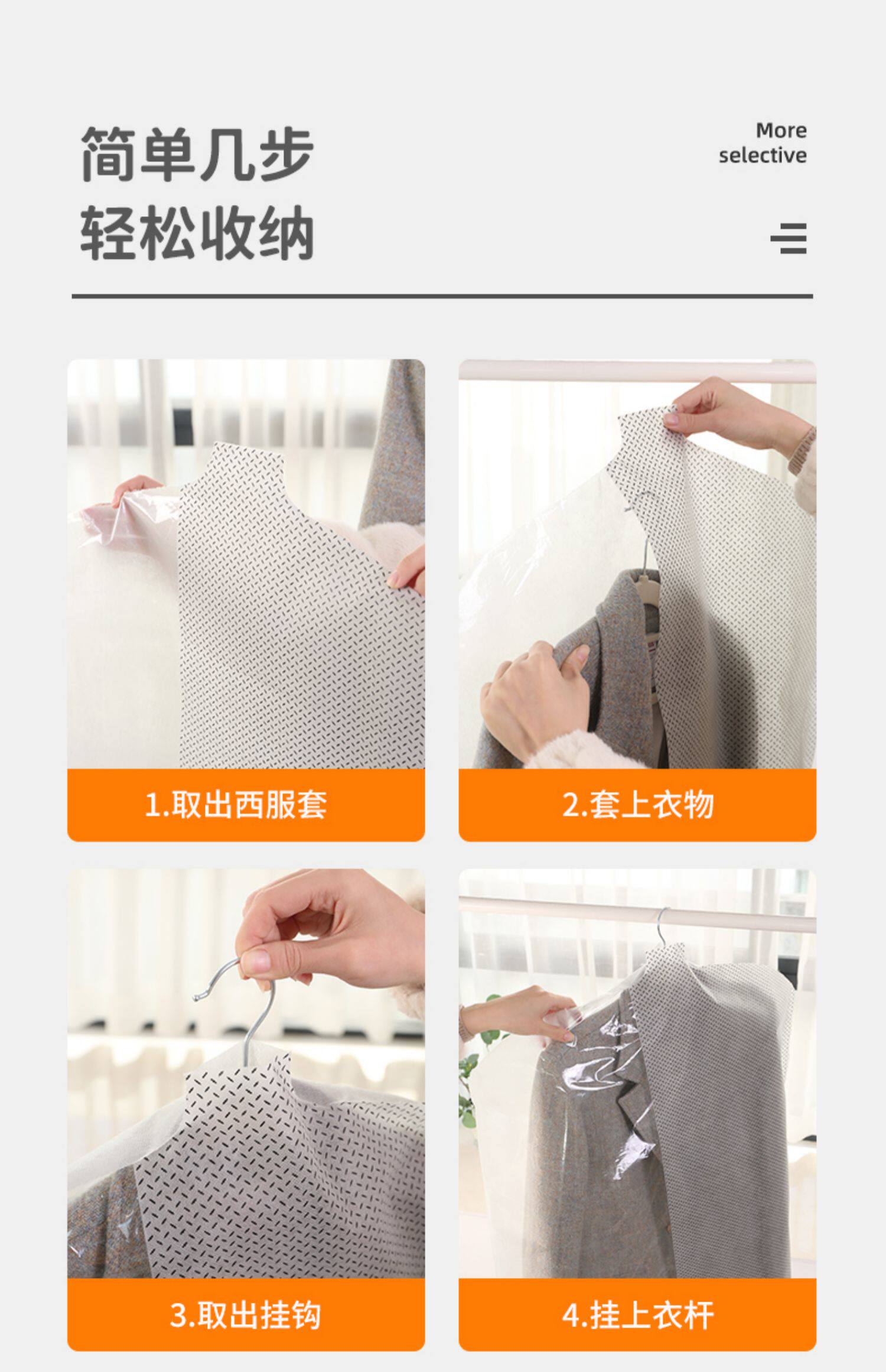 简单几步
轻松收纳

More
selective

1.取出西服套

2.套上衣物

3.取出挂钩

4.挂上衣杆