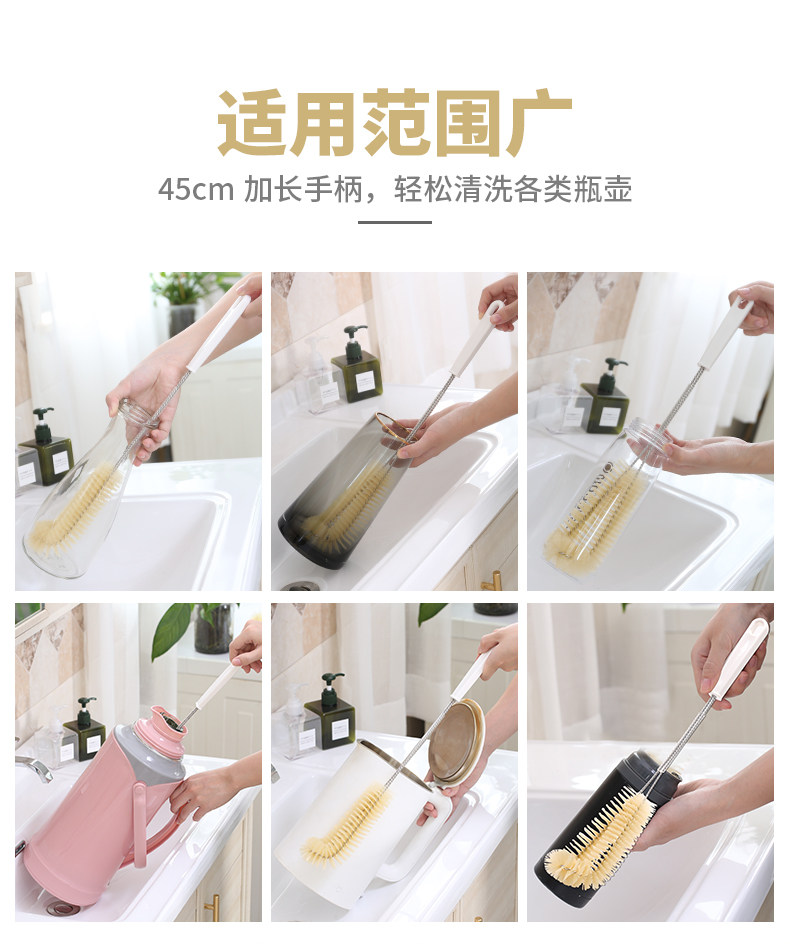 适用范围广

45cm 加长手柄，轻松清洗各类瓶壶