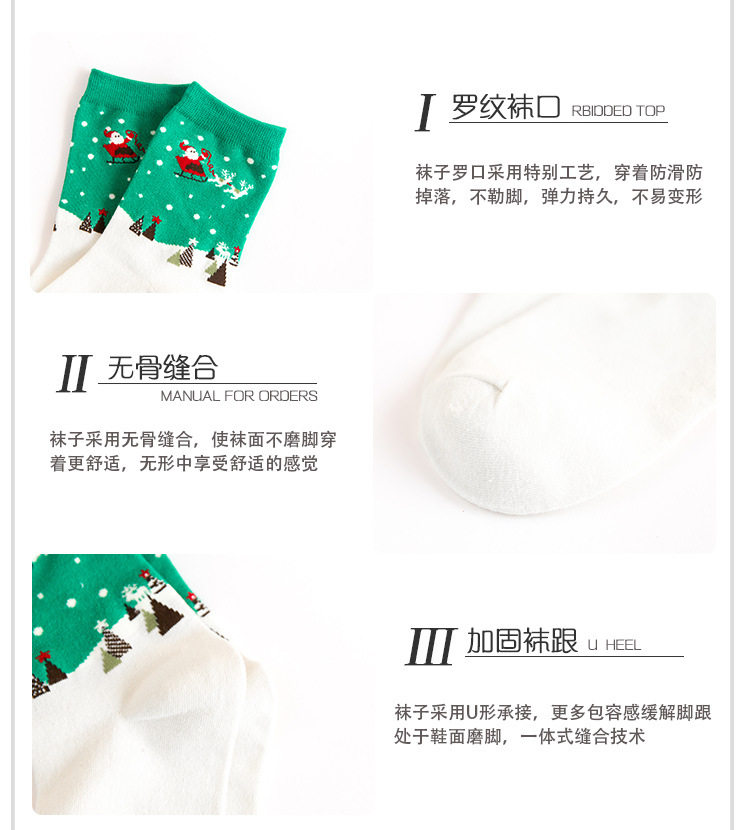 I 罗纹袜口 RBIDDED TOP

袜子罗口采用特别工艺，穿着防滑防掉落，不勒脚，弹力持久，不易变形

II 无骨缝合
MANUAL FOR ORDERS

袜子采用无骨缝合，使袜面不磨脚穿着更舒适，无形中享受舒适的感觉

III 加固袜跟 U HEEL

袜子采用U形承接，更多包容感缓解脚跟处于鞋面磨脚，一体式缝合技术