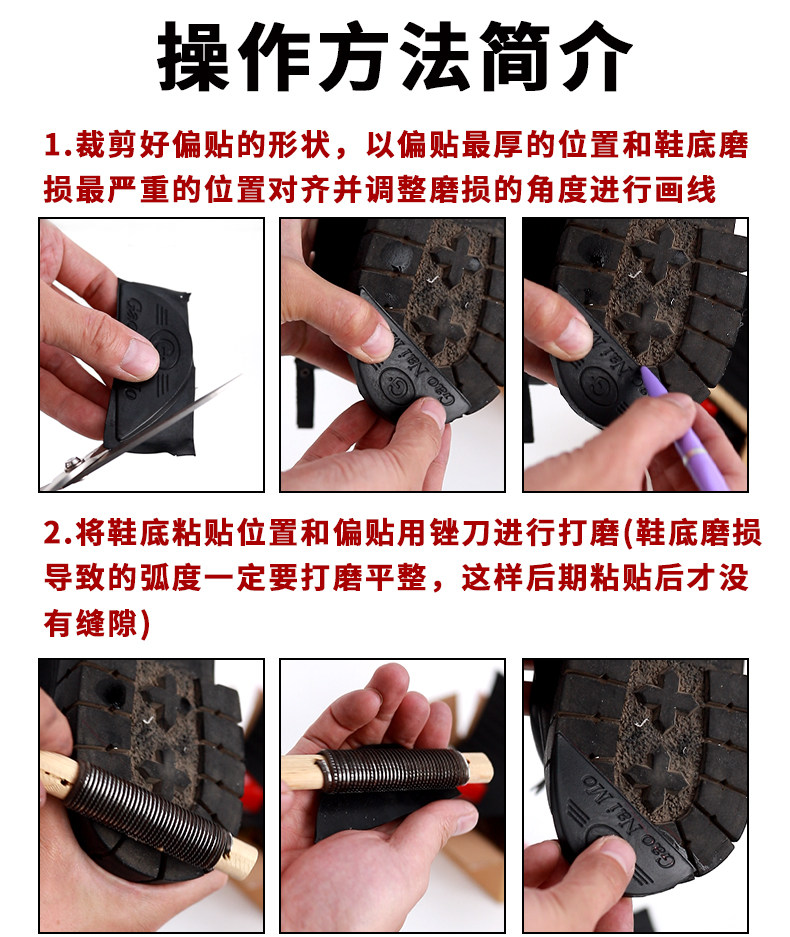 操作方法简介

1.裁剪好偏贴的形状，以偏贴最厚的位置和鞋底磨损最严重的位置对齐并调整磨损的角度进行画线

Gao Nai Mo

Gao Nai Mo

Gao Nai Mo

2.将鞋底粘贴位置和偏贴用锉刀进行打磨(鞋底磨损导致的弧度一定要打磨平整，这样后期粘贴后才没有缝隙)

Gao Nai Mo