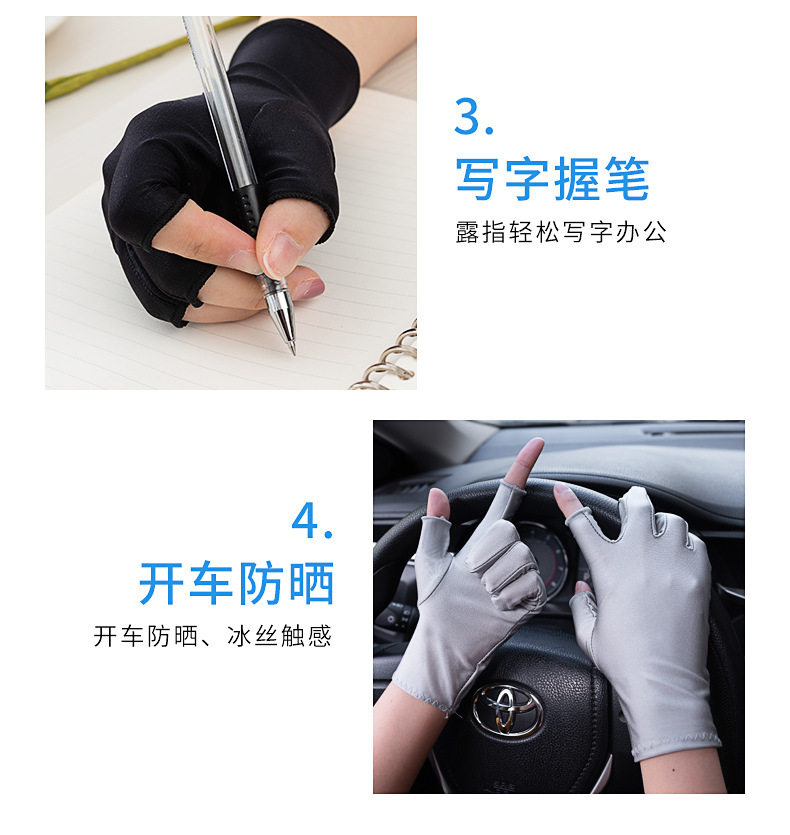 3.
写字握笔
露指轻松写字办公

4.
开车防晒
开车防晒、冰丝触感