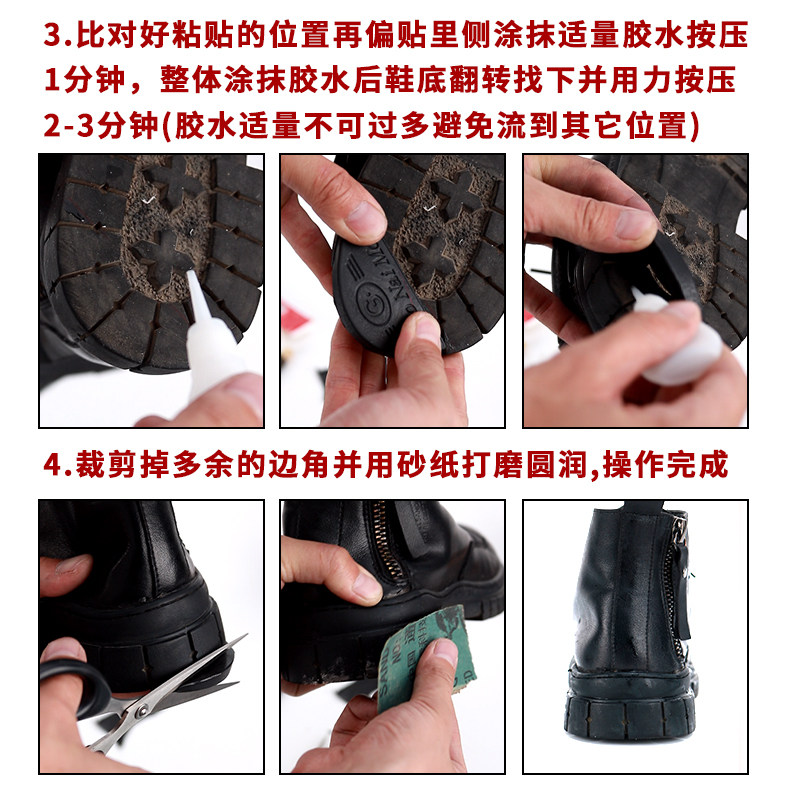 3.比对好粘贴的位置再偏贴里侧涂抹适量胶水按压1分钟，整体涂抹胶水后鞋底翻转找下并用力按压2-3分钟(胶水适量不可过多避免流到其它位置)

4.裁剪掉多余的边角并用砂纸打磨圆润,操作完成