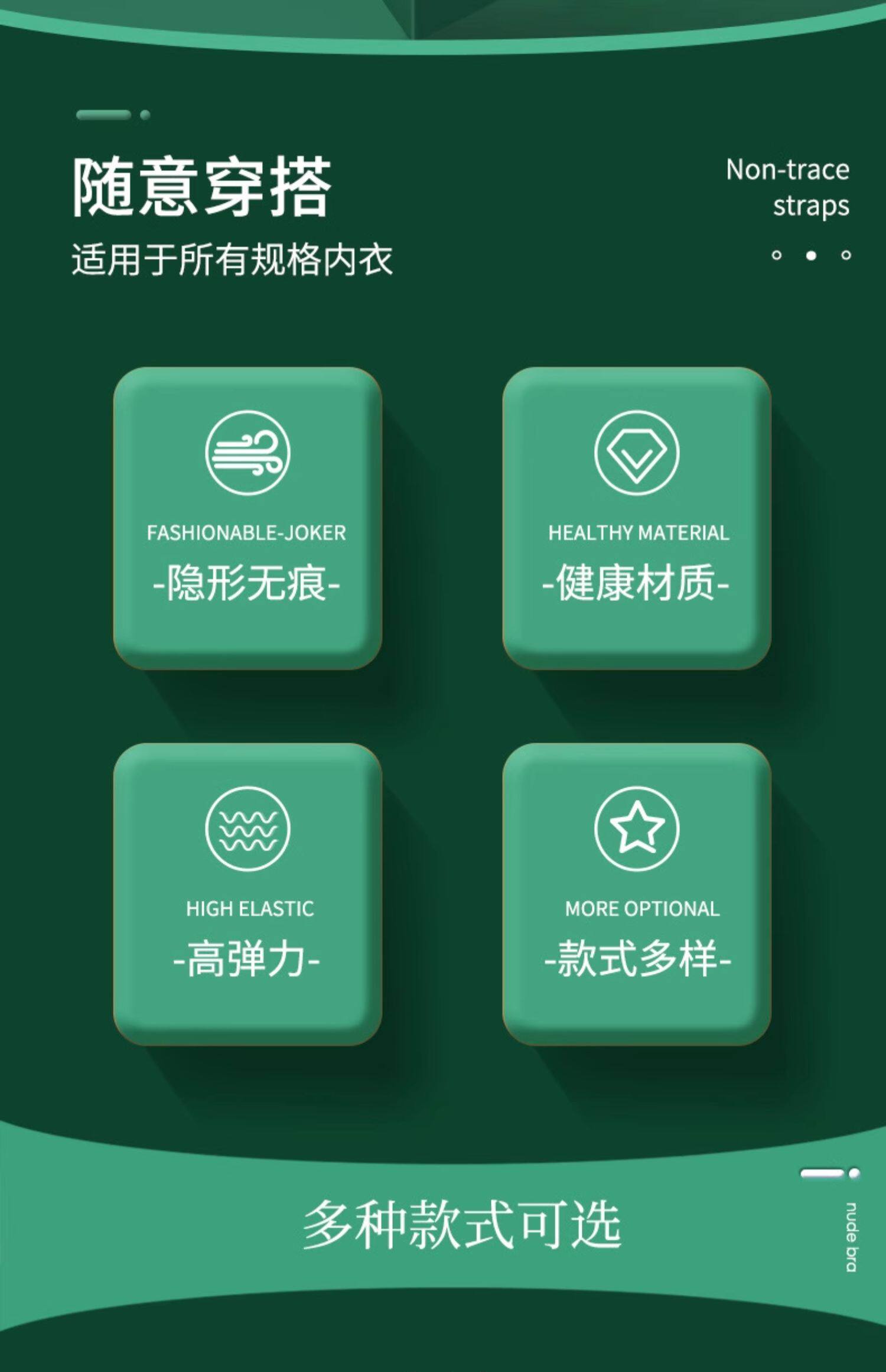 随意穿搭

适用于所有规格内衣

Non-trace straps

FASHIONABLE-JOKER
-隐形无痕-

HEALTHY MATERIAL
-健康材质-

HIGH ELASTIC
-高弹力-

MORE OPTIONAL
-款式多样-

多种款式可选

nude bra