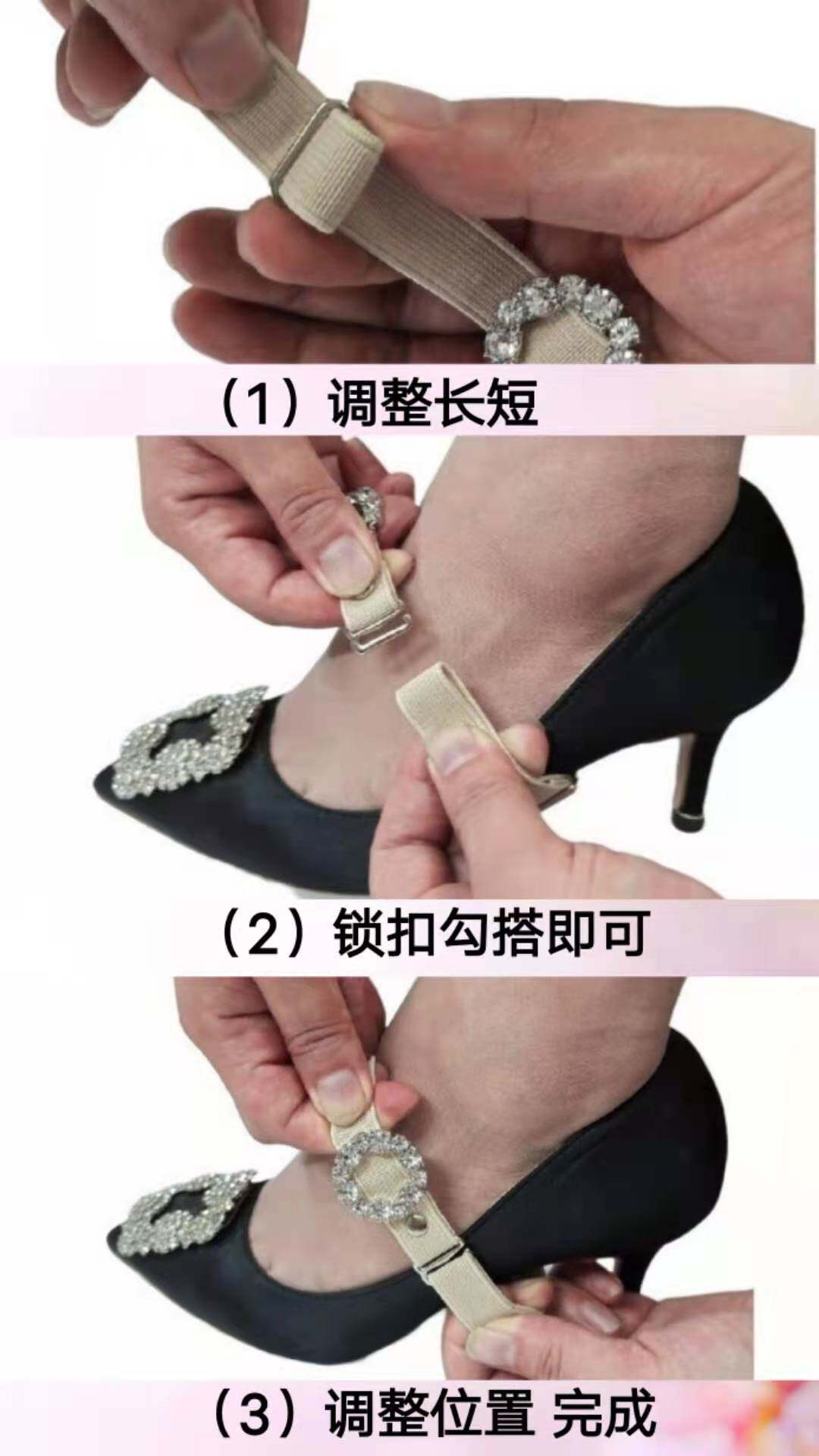 （1）调整长短

（2）锁扣勾搭即可

（3）调整位置 完成