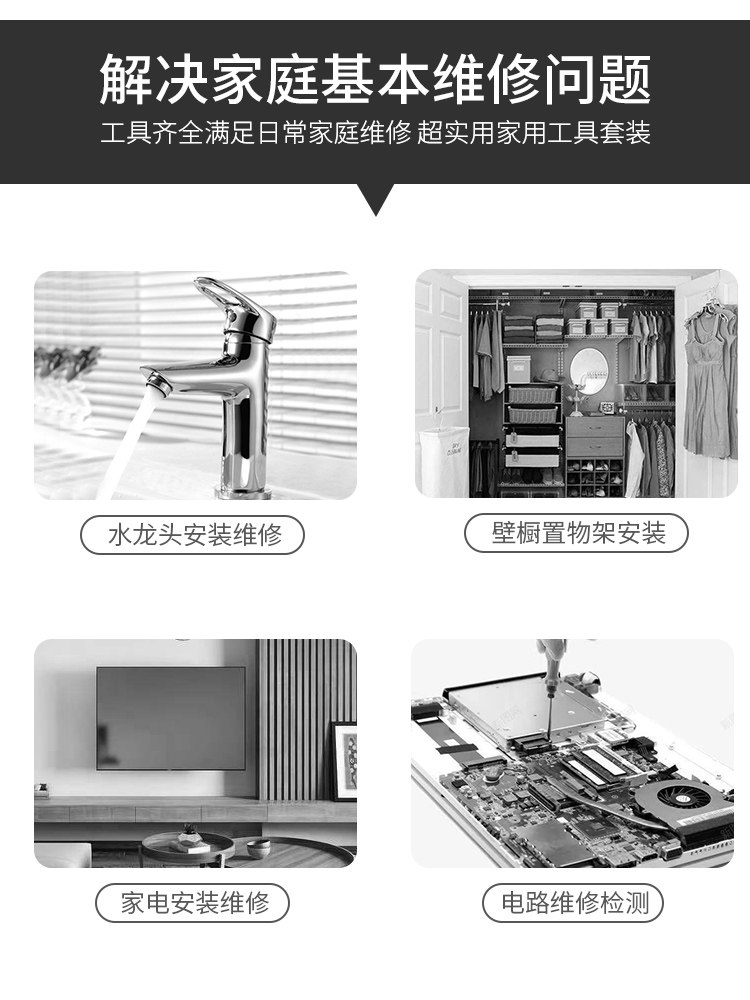 解决家庭基本维修问题

工具齐全满足日常家庭维修 超实用家用工具套装

水龙头安装维修

壁橱置物架安装

家电安装维修

电路维修检测