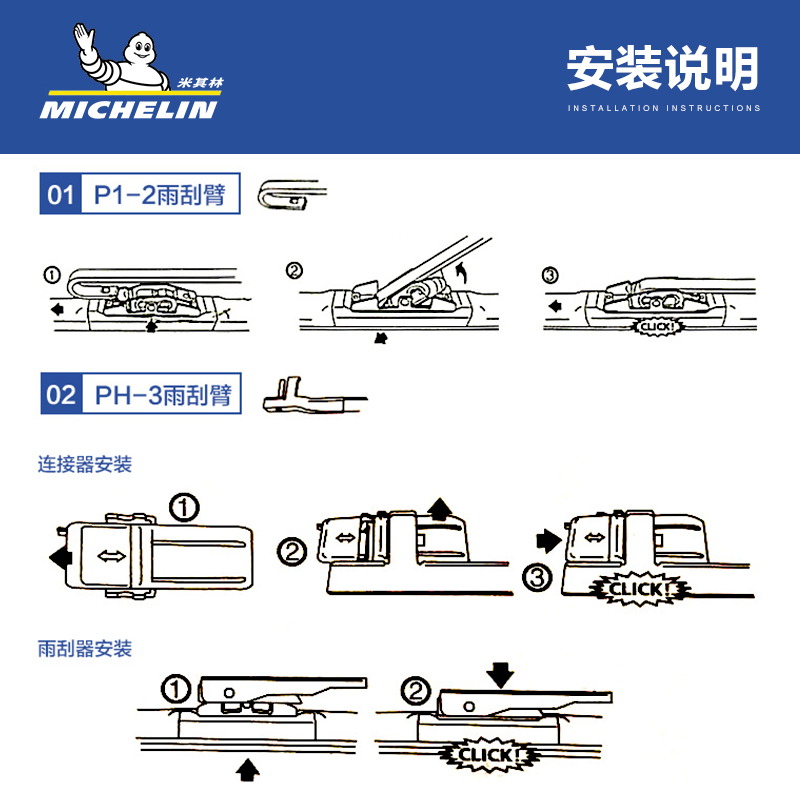 米其林
MICHELIN

安装说明
INSTALLATION INSTRUCTIONS

01 P1-2雨刮臂

①
②
③
CLICK!

02 PH-3雨刮臂

连接器安装

①
②
③
CLICK!

雨刮器安装

①
②
CLICK!