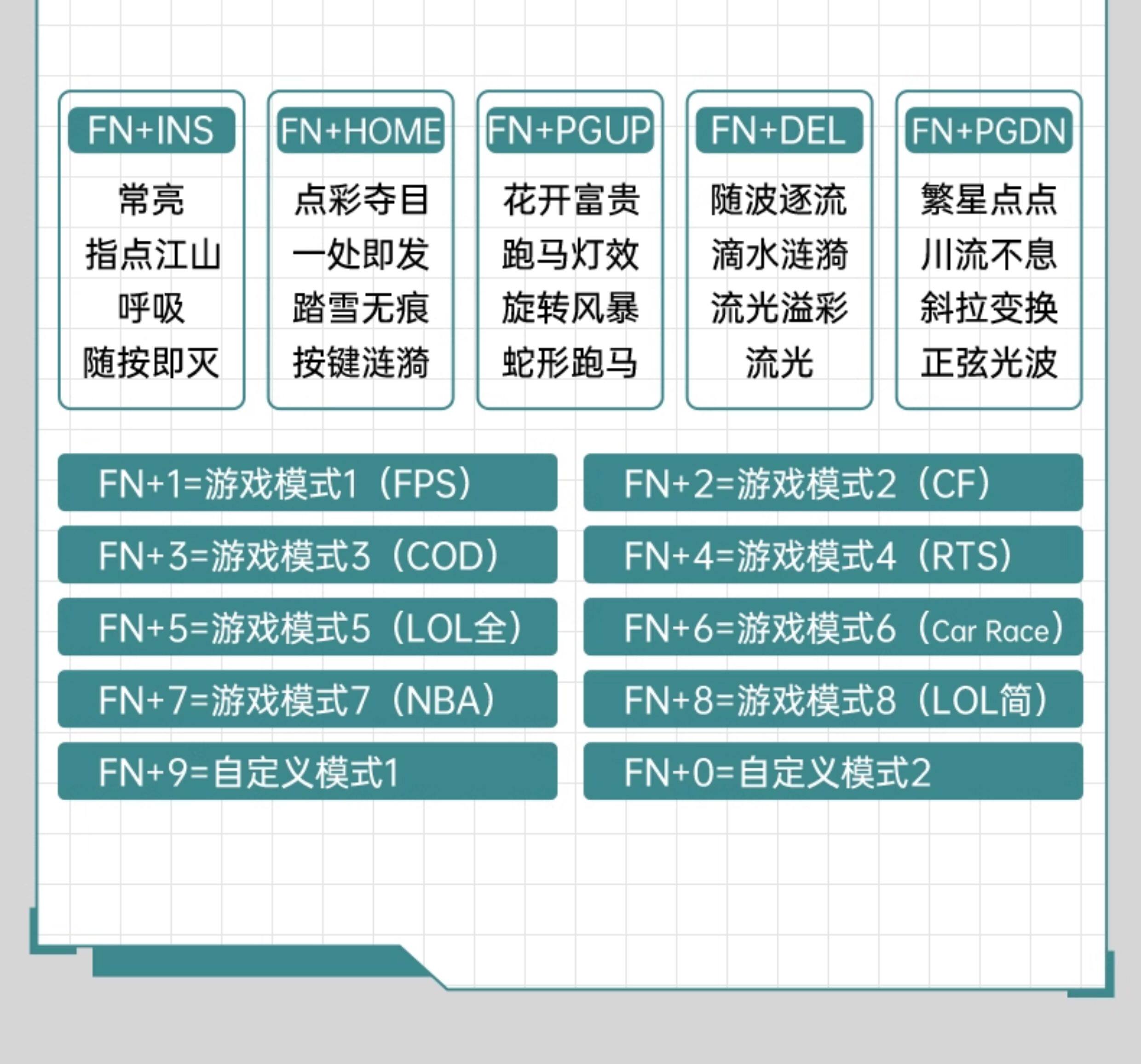 FN+INS
常亮
指点江山
呼吸
随按即灭

FN+HOME
点彩夺目
一处即发
踏雪无痕
按键涟漪

FN+PGUP
花开富贵
跑马灯效
旋转风暴
蛇形跑马

FN+DEL
随波逐流
滴水涟漪
流光溢彩
流光

FN+PGDN
繁星点点
川流不息
斜拉变换
正弦光波

FN+1=游戏模式1（FPS）

FN+2=游戏模式2（CF）

FN+3=游戏模式3（COD）

FN+4=游戏模式4（RTS）

FN+5=游戏模式5（LOL全）

FN+6=游戏模式6（Car Race）

FN+7=游戏模式7（NBA）

FN+8=游戏模式8（LOL简）

FN+9=自定义模式1

FN+0=自定义模式2