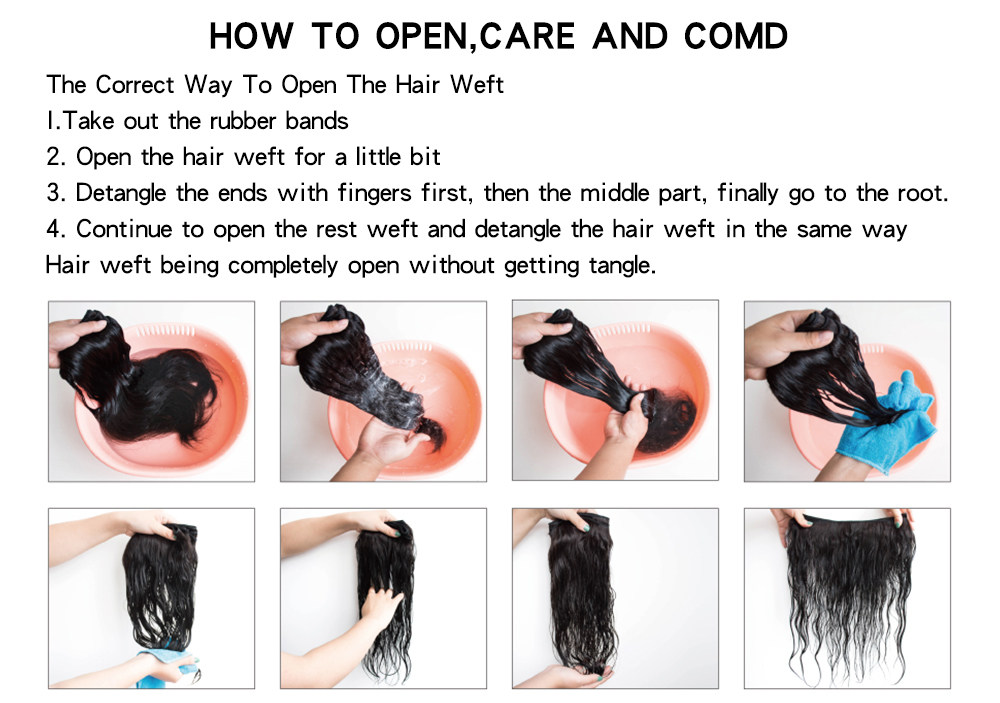 HOW TO OPEN,CARE AND COMD

The Correct Way To Open The Hair Weft
I.Take out the rubber bands
2. Open the hair weft for a little bit
3. Detangle the ends with fingers first, then the middle part, finally go to the root.
4. Continue to open the rest weft and detangle the hair weft in the same way
Hair weft being completely open without getting tangle.