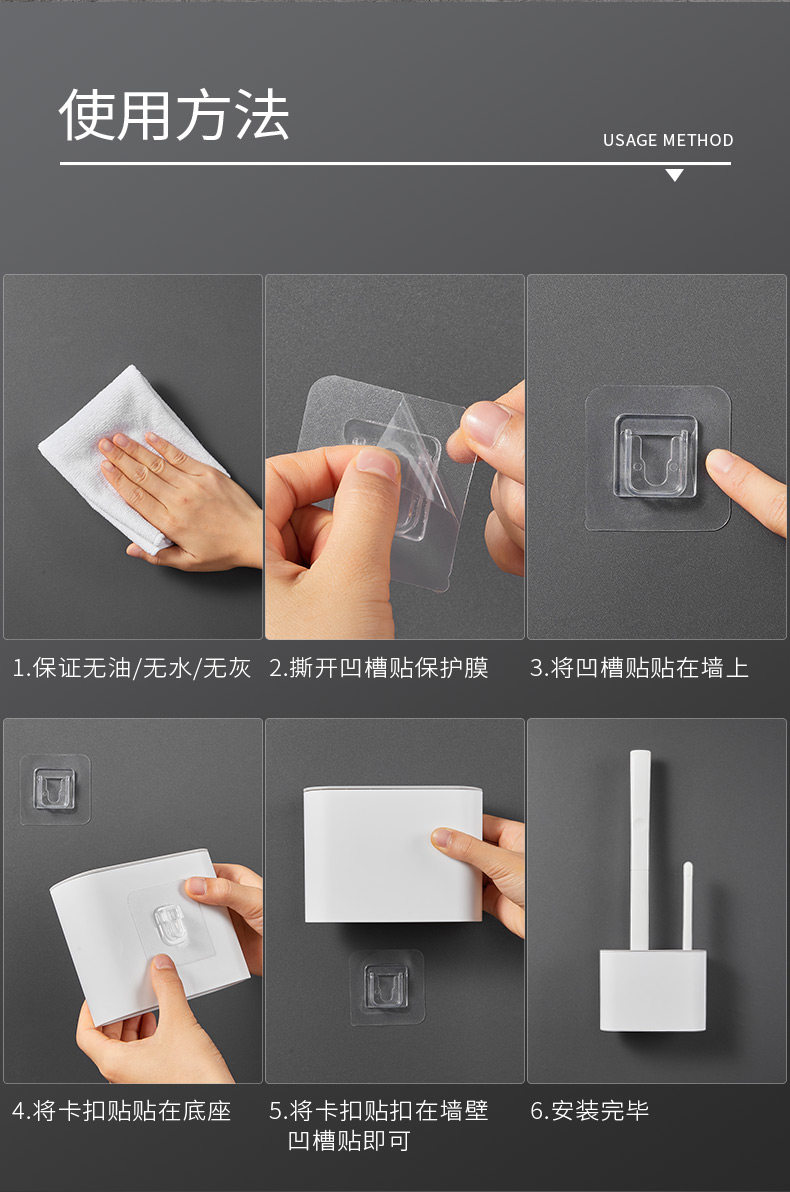 使用方法

USAGE METHOD

1.保证无油/无水/无灰

2.撕开凹槽贴保护膜

3.将凹槽贴贴在墙上

4.将卡扣贴贴在底座

5.将卡扣贴扣在墙壁凹槽贴即可

6.安装完毕