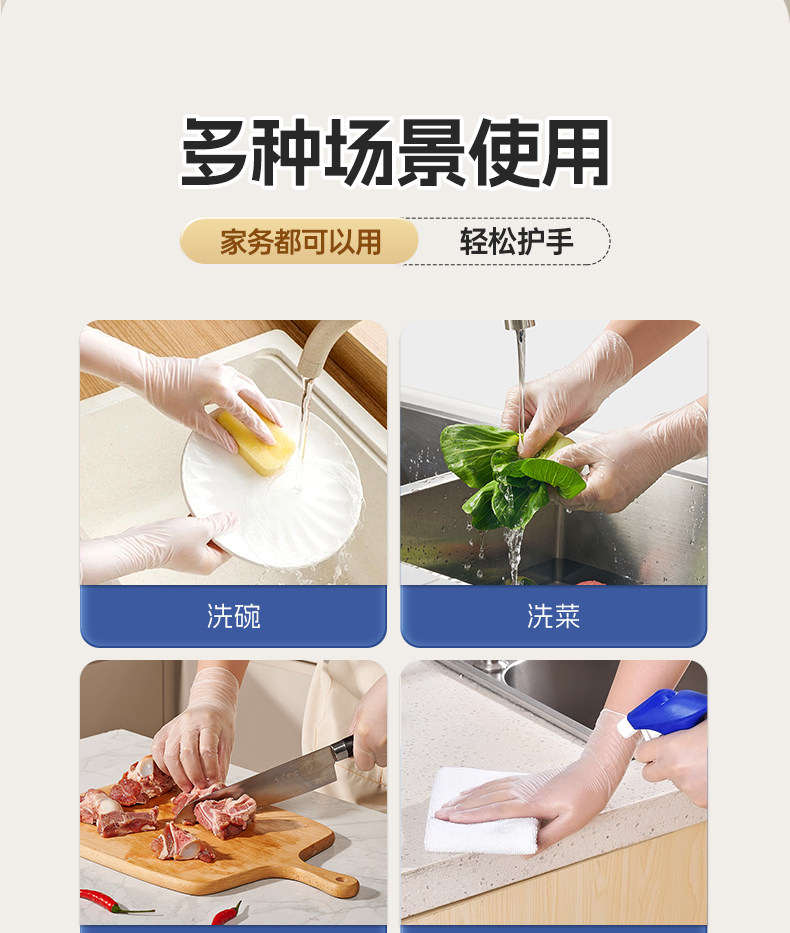 多种场景使用

家务都可以用 轻松护手

洗碗

洗菜