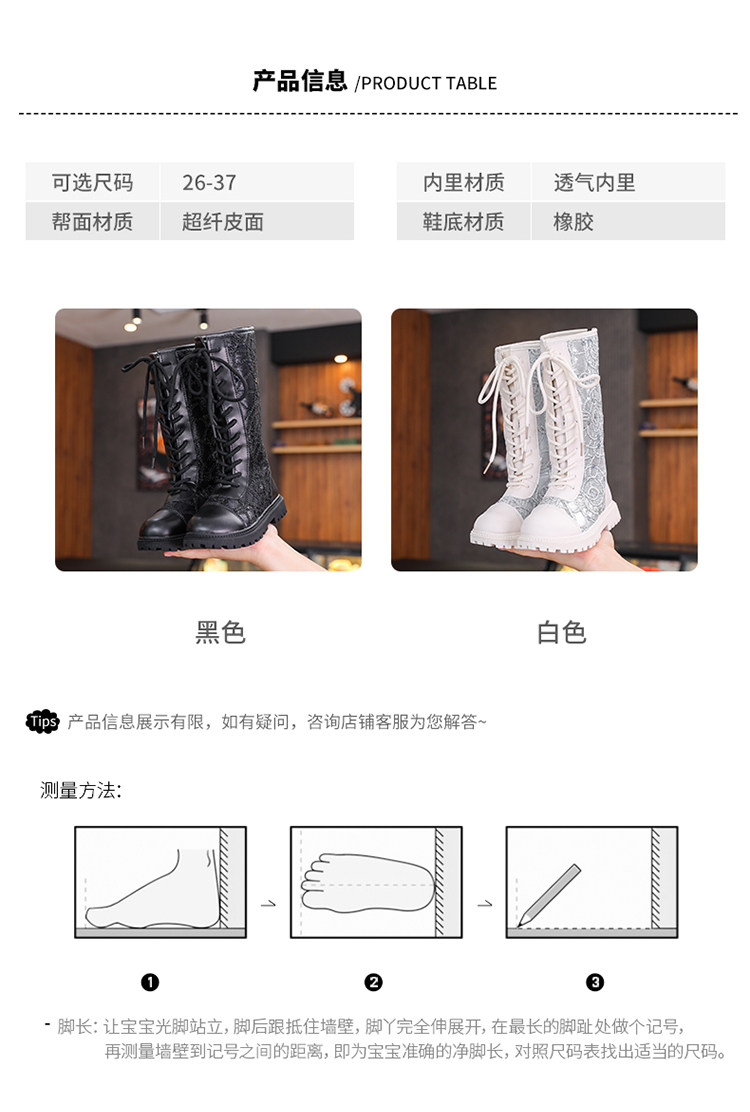 产品信息 /PRODUCT TABLE

| 可选尺码 | 26-37 |
|---|---|
| 帮面材质 | 超纤皮面 |

| 内里材质 | 透气内里 |
|---|---|
| 鞋底材质 | 橡胶 |

黑色

白色

Tips 产品信息展示有限，如有疑问，咨询店铺客服为您解答~

测量方法:

❶

❷

❸

- 脚长: 让宝宝光脚站立, 脚后跟抵住墙壁, 脚丫完全伸展开, 在最长的脚趾处做个记号, 再测量墙壁到记号之间的距离, 即为宝宝准确的净脚长, 对照尺码表找出适当的尺码。